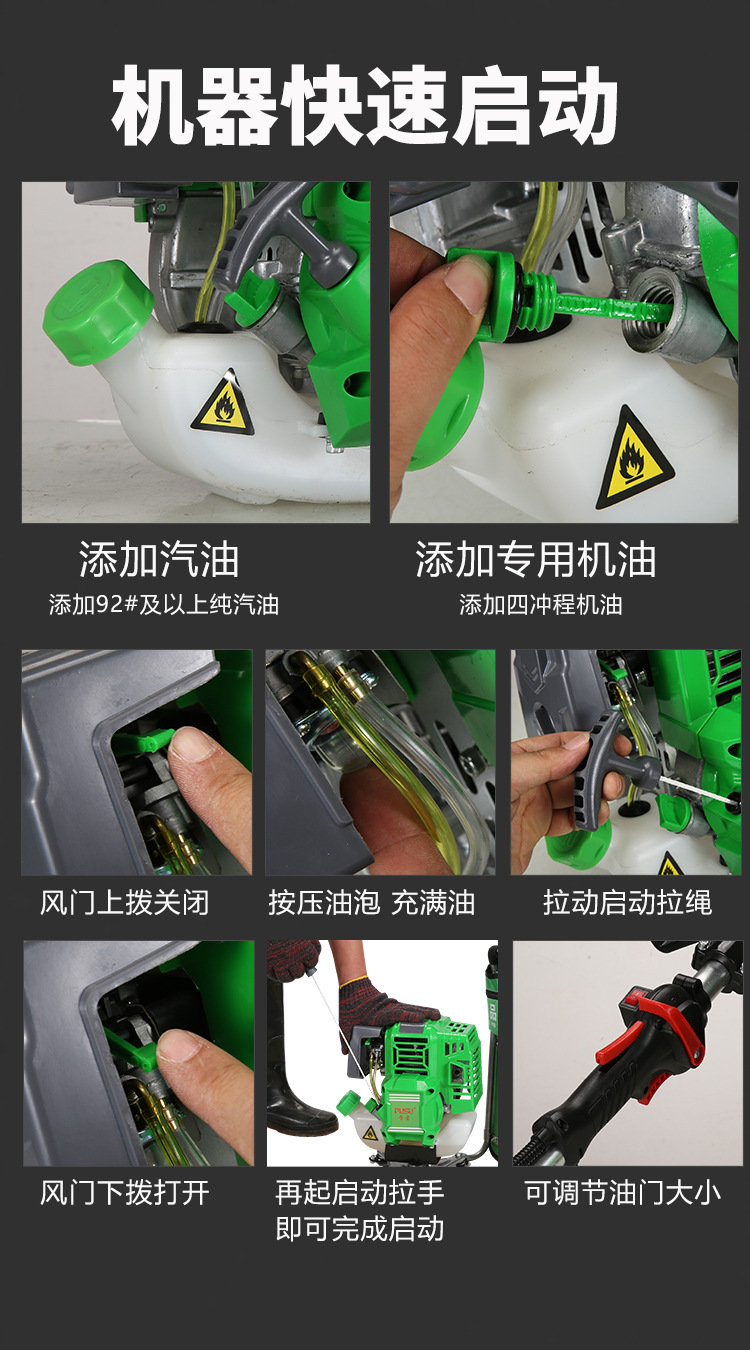 机器快速启动

添加汽油
添加92#及以上纯汽油

添加专用机油
添加四冲程机油

风门上拨关闭

按压油泡 充满油

拉动启动拉绳

风门下拨打开

再起启动拉手
即可完成启动

可调节油门大小