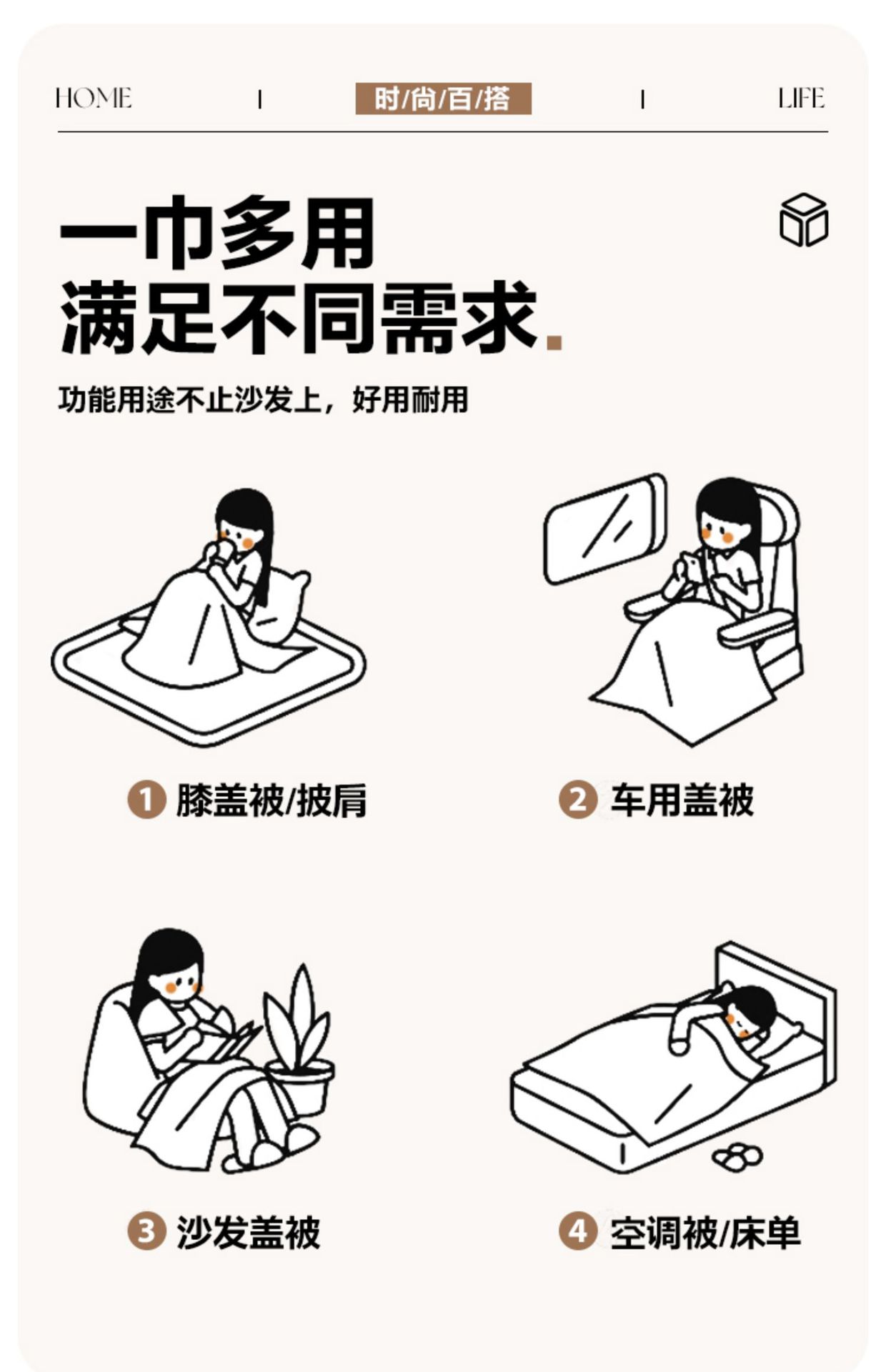 HOME | 时/尚/百/搭 | LIFE

一巾多用
满足不同需求.

功能用途不止沙发上，好用耐用

1 膝盖被/披肩

2 车用盖被

3 沙发盖被

4 空调被/床单