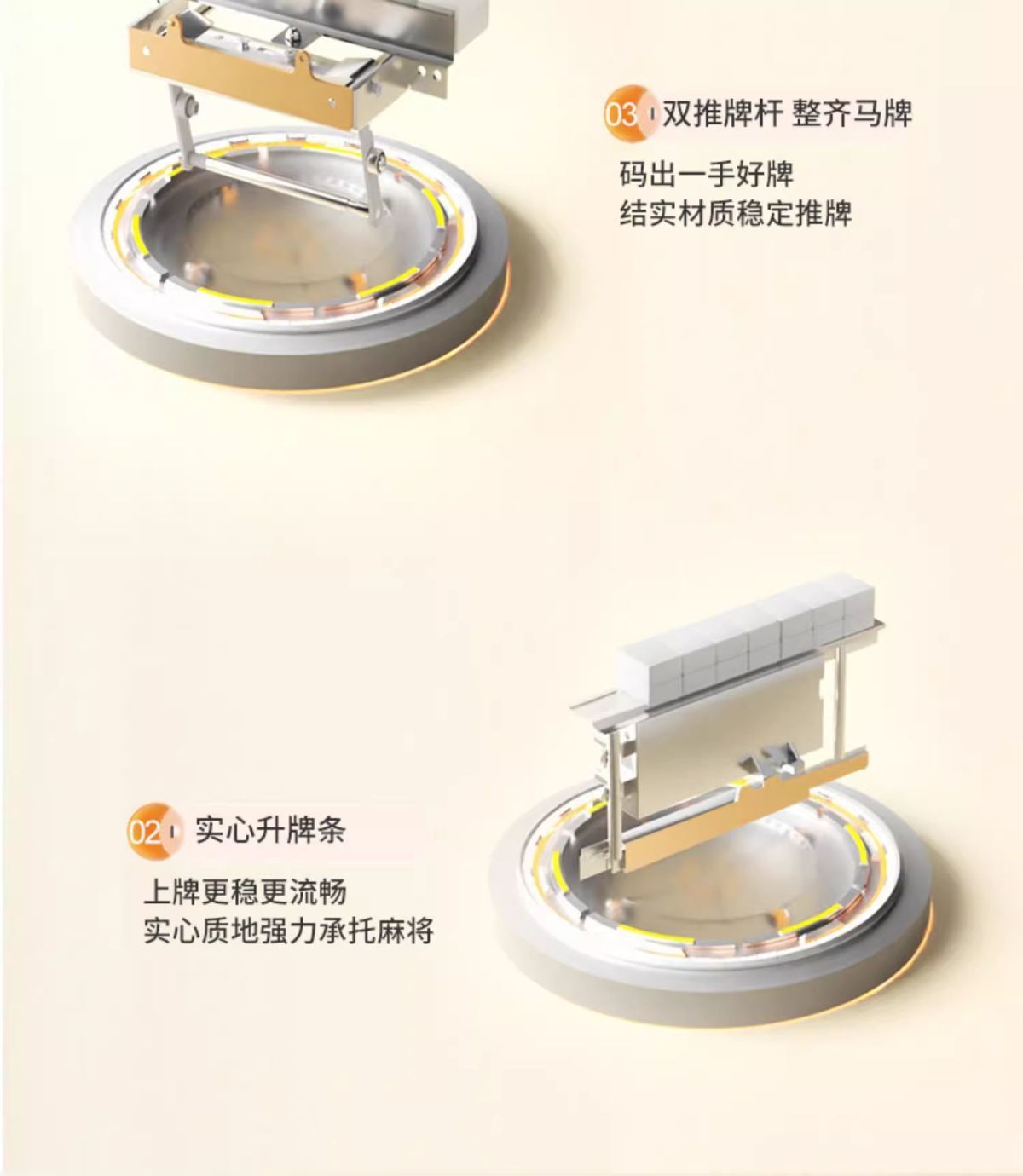 03 双推牌杆 整齐马牌

码出一手好牌
结实材质稳定推牌

02 实心升牌条

上牌更稳更流畅
实心质地强力承托麻将