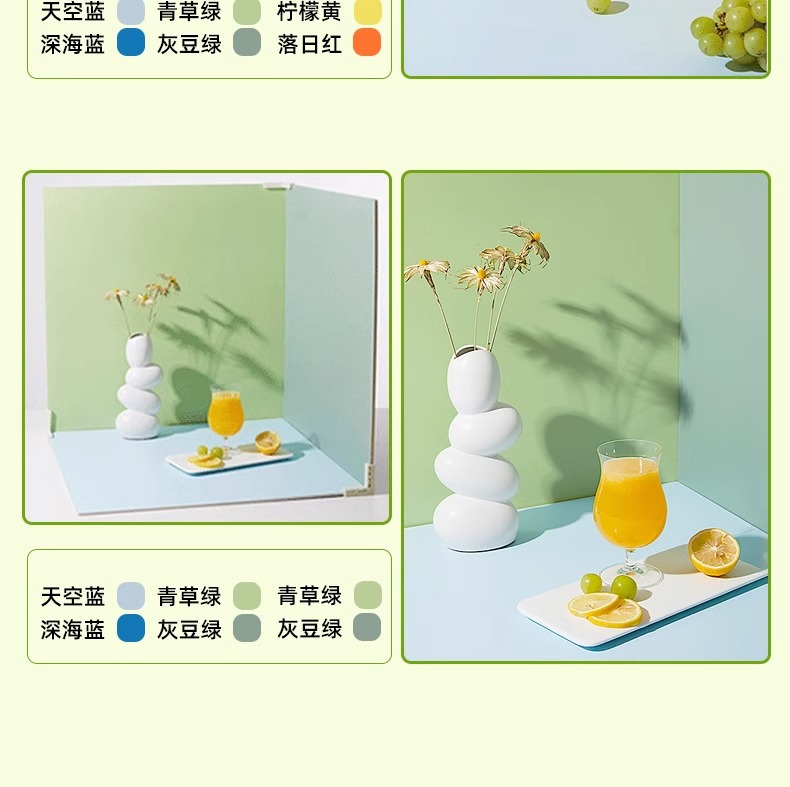 天空蓝 青草绿 柠檬黄
深海蓝 灰豆绿 落日红

天空蓝 青草绿 青草绿
深海蓝 灰豆绿 灰豆绿