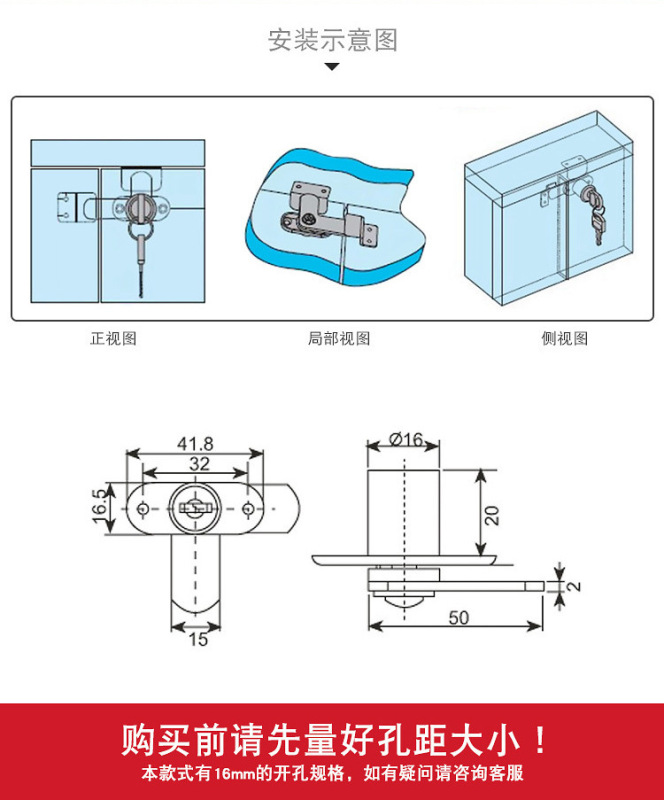 安装示意图

正视图

局部视图

侧视图

41.8

32

16.5

15

Ø16

20

2

50

购买前请先量好孔距大小！

本款式有16mm的开孔规格，如有疑问请咨询客服