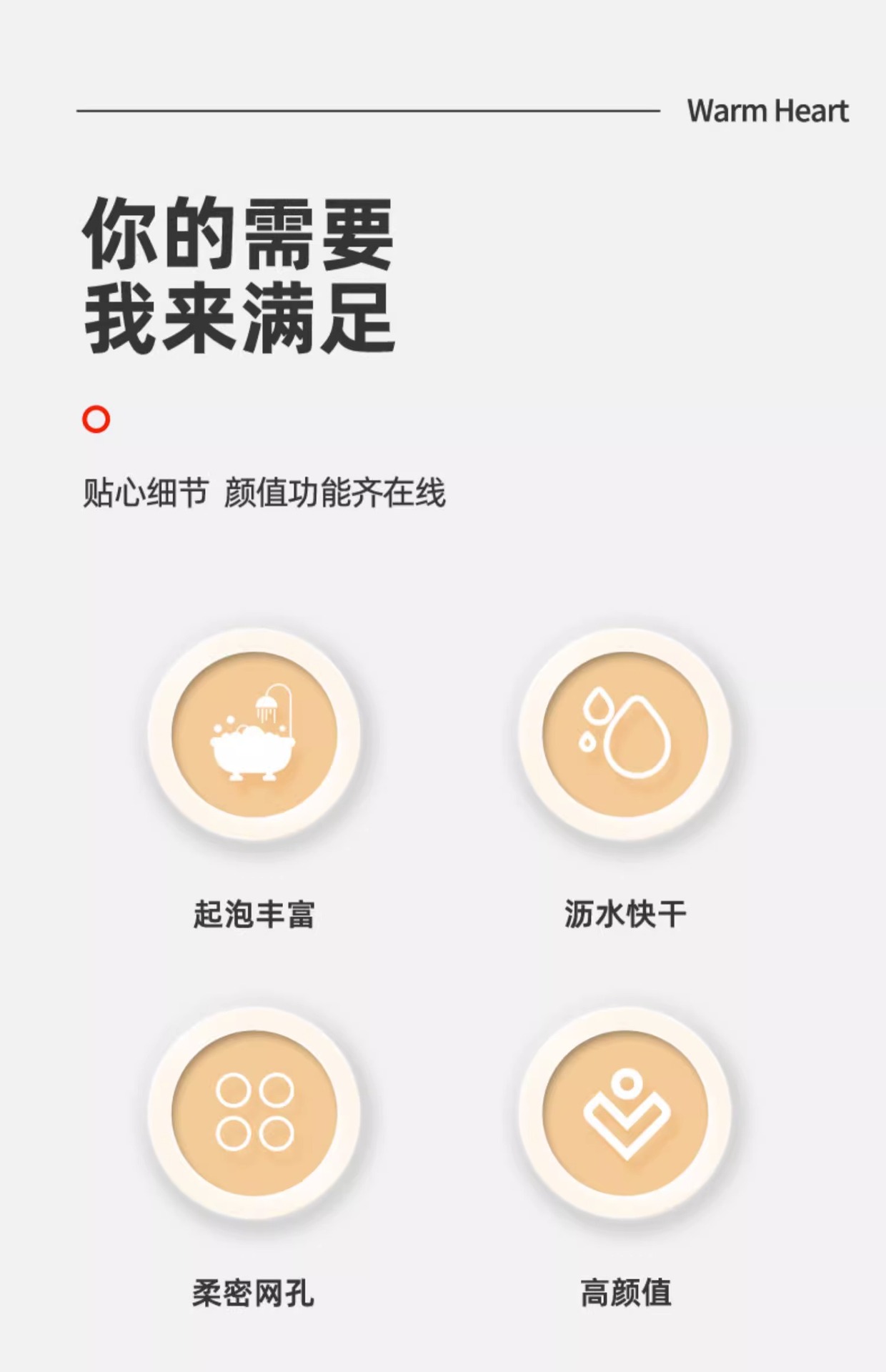 Warm Heart

你的需要
我来满足

贴心细节 颜值功能齐在线

起泡丰富

沥水快干

柔密网孔

高颜值