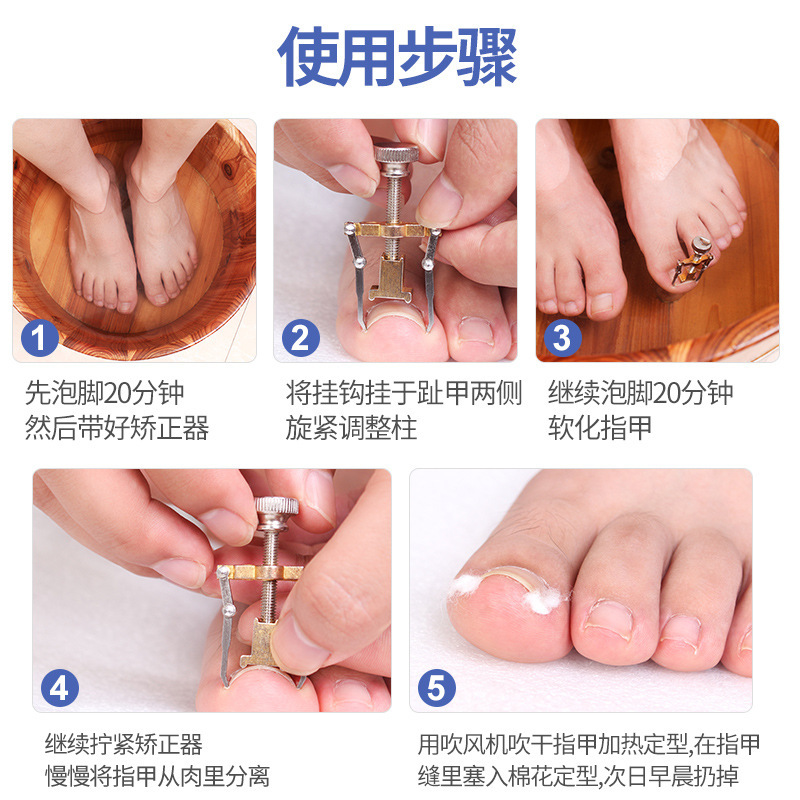 使用步骤

1
先泡脚20分钟
然后带好矫正器

2
将挂钩挂于趾甲两侧
旋紧调整柱

3
继续泡脚20分钟
软化指甲

4
继续拧紧矫正器
慢慢将指甲从肉里分离

5
用吹风机吹干指甲加热定型,在指甲缝里塞入棉花定型,次日早晨扔掉