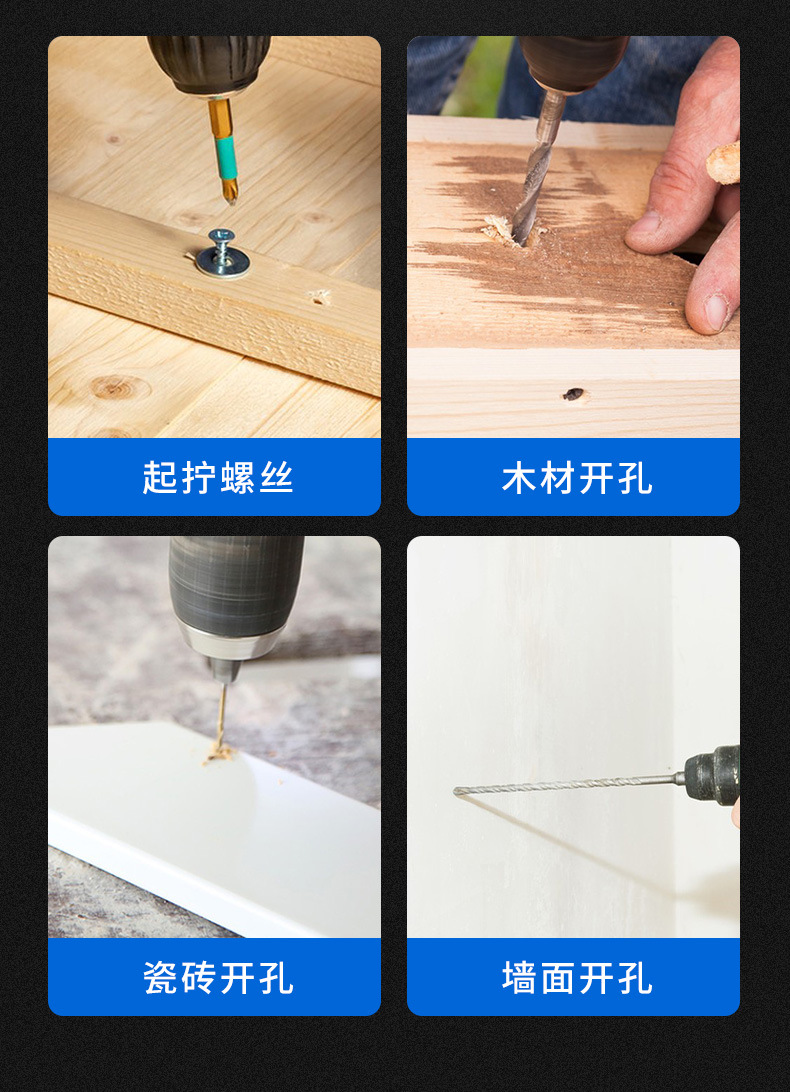 起拧螺丝

木材开孔

瓷砖开孔

墙面开孔