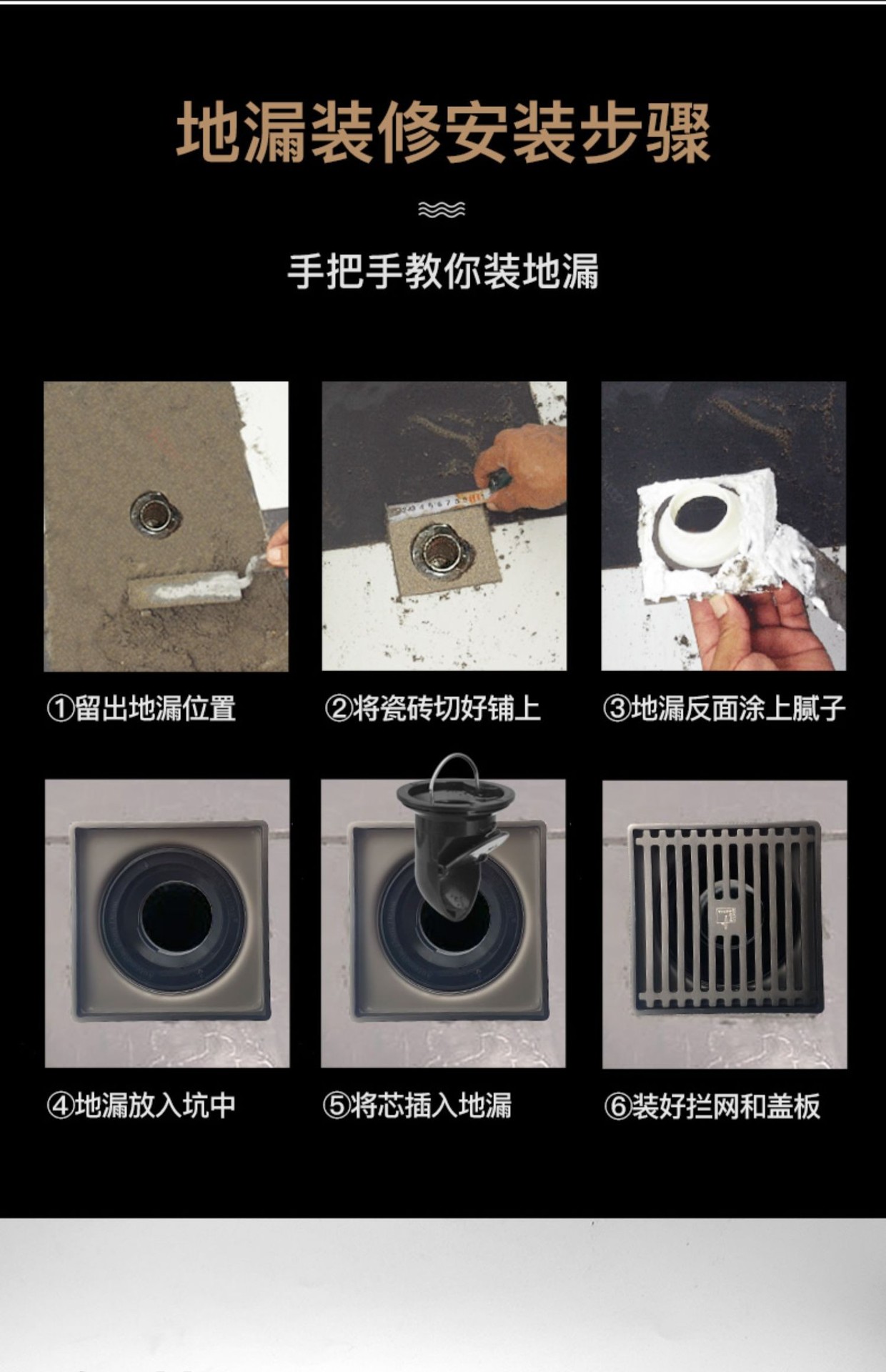 地漏装修安装步骤

手把手教你装地漏

①留出地漏位置

②将瓷砖切好铺上

③地漏反面涂上腻子

④地漏放入坑中

⑤将芯插入地漏

⑥装好拦网和盖板