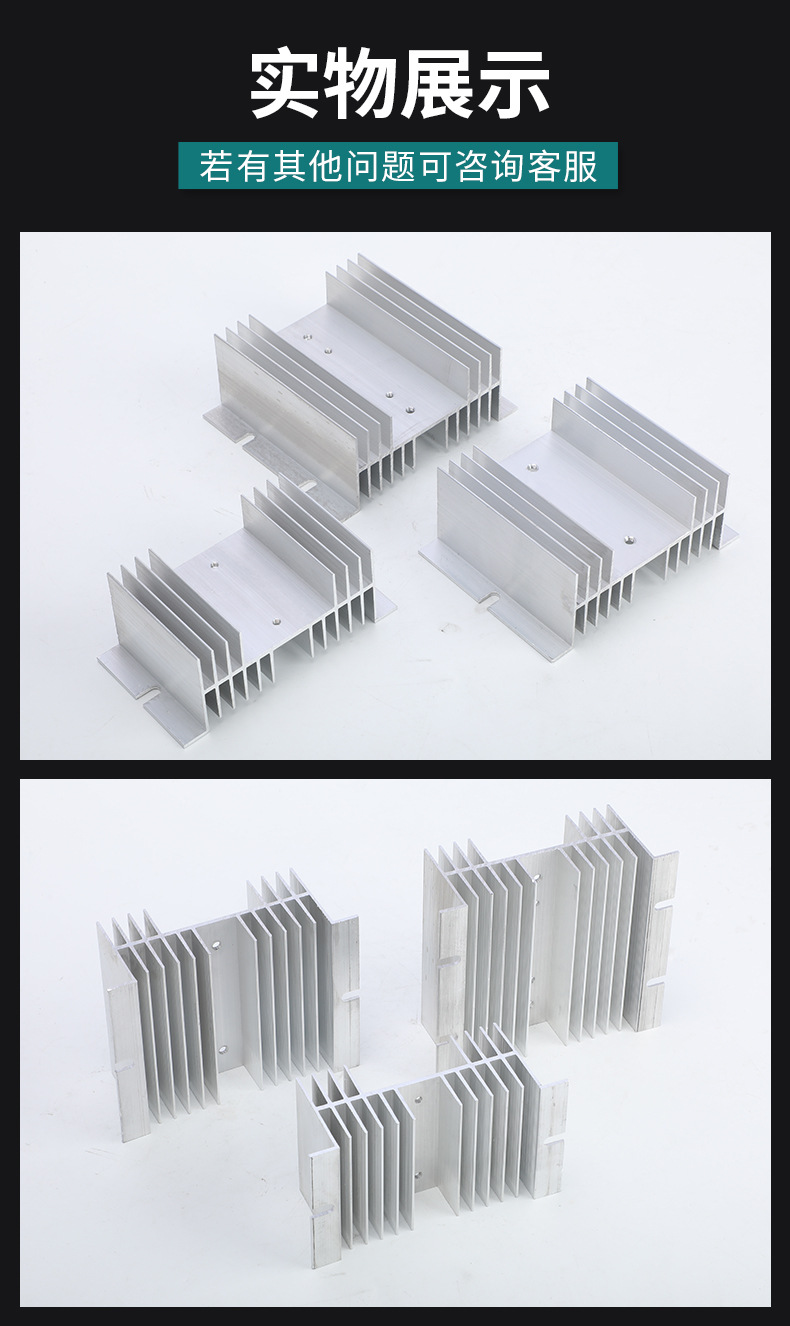 实物展示

若有其他问题可咨询客服