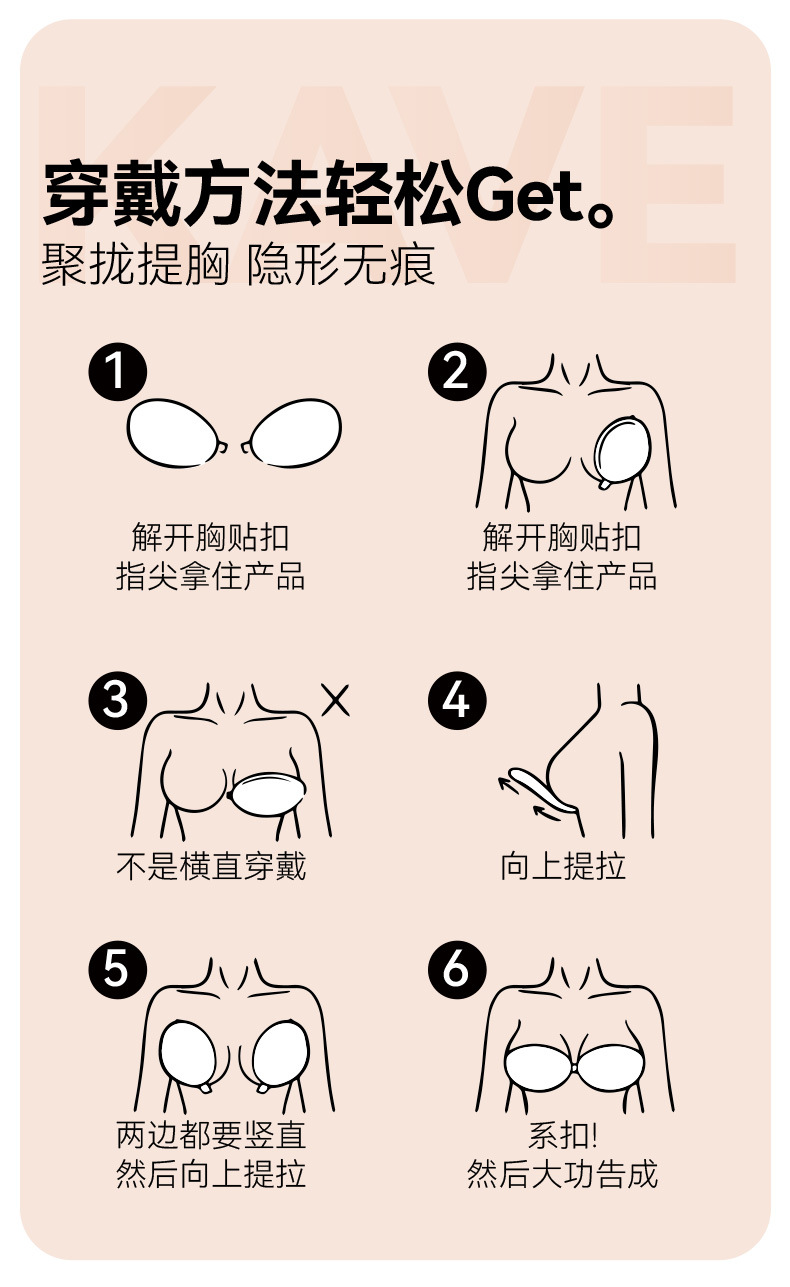 KAVE

穿戴方法轻松Get。
聚拢提胸 隐形无痕

1
解开胸贴扣
指尖拿住产品

2
解开胸贴扣
指尖拿住产品

3
×
不是横直穿戴

4
向上提拉

5
两边都要竖直
然后向上提拉

6
系扣!
然后大功告成