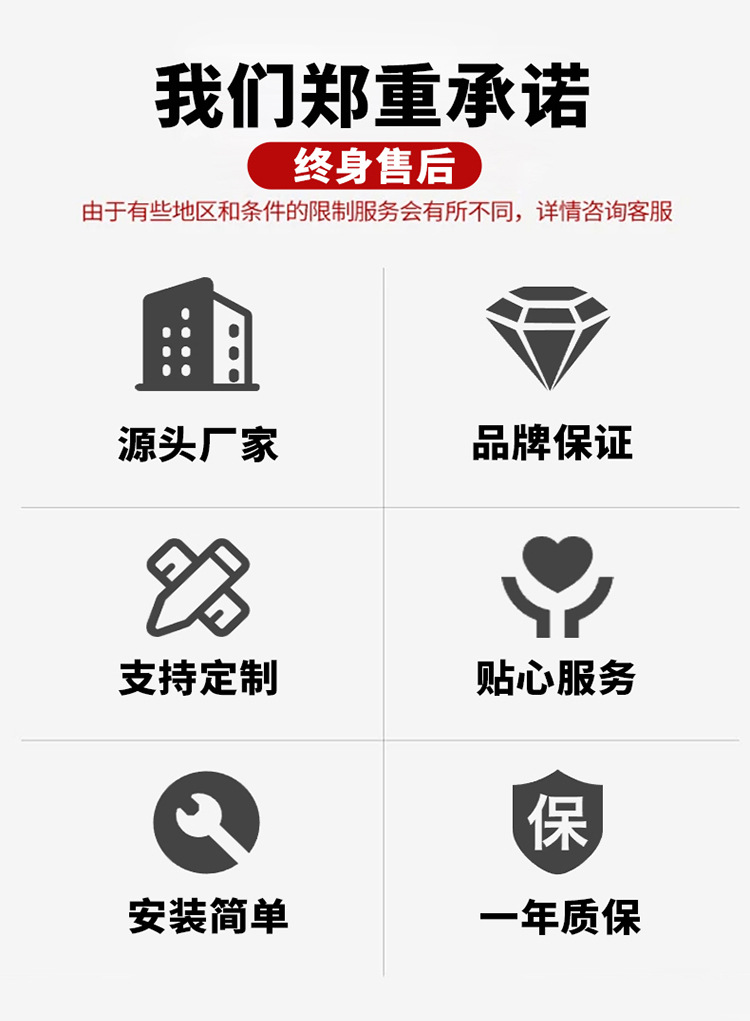 我们郑重承诺

终身售后

由于有些地区和条件的限制服务会有所不同，详情咨询客服

源头厂家

品牌保证

支持定制

贴心服务

安装简单

保

一年质保