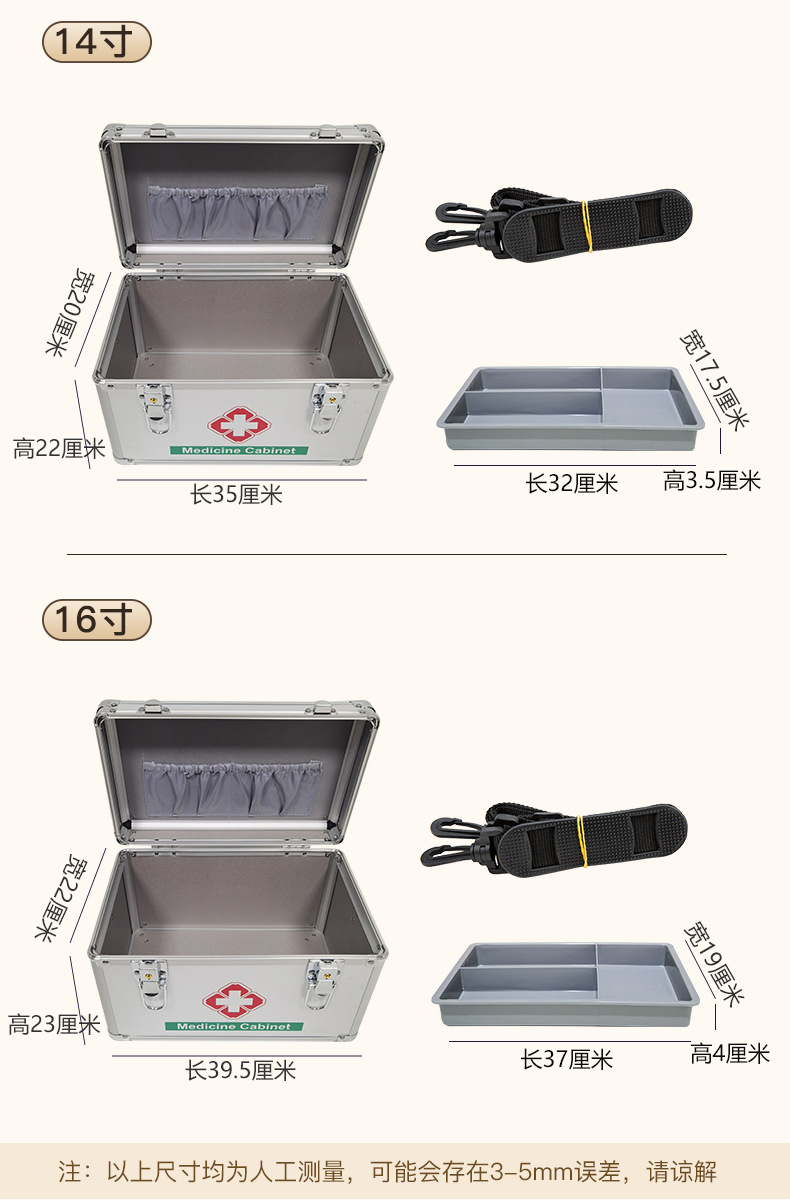 14寸

宽20厘米
高22厘米
Medicine Cabinet
长35厘米

宽17.5厘米
长32厘米
高3.5厘米

16寸

宽22厘米
高23厘米
Medicine Cabinet
长39.5厘米

宽19厘米
长37厘米
高4厘米

注：以上尺寸均为人工测量，可能会存在3-5mm误差，请谅解