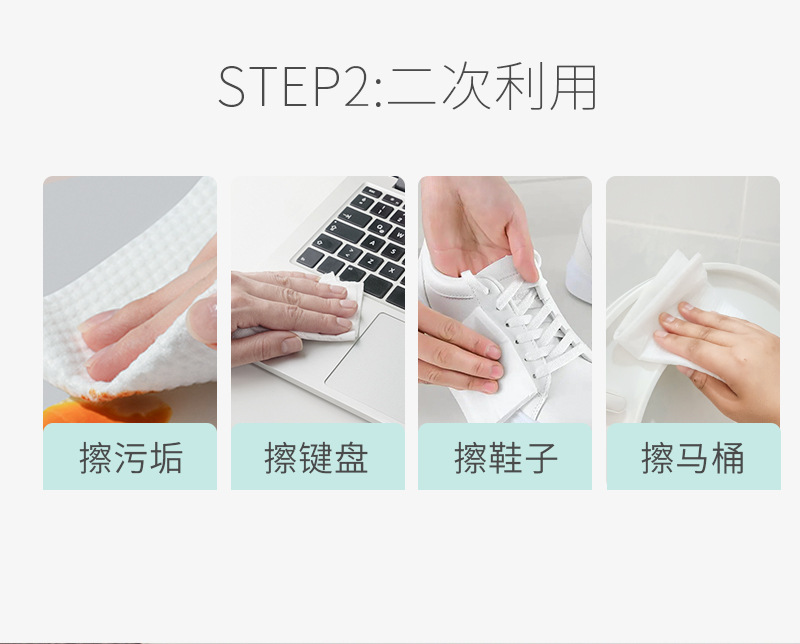 STEP2:二次利用

擦污垢

擦键盘

擦鞋子

擦马桶