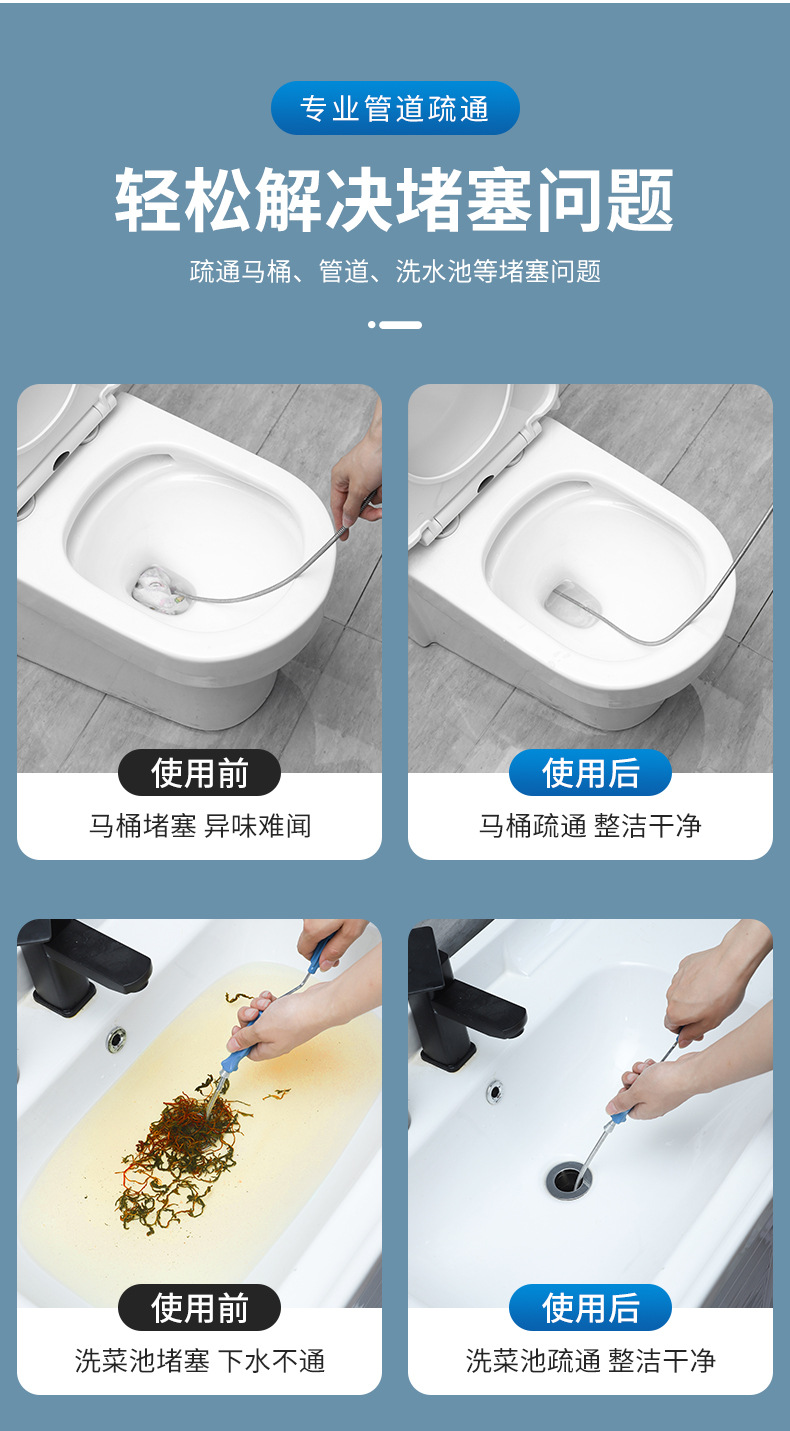 专业管道疏通

轻松解决堵塞问题

疏通马桶、管道、洗水池等堵塞问题

使用前

马桶堵塞 异味难闻

使用后

马桶疏通 整洁干净

使用前

洗菜池堵塞 下水不通

使用后

洗菜池疏通 整洁干净