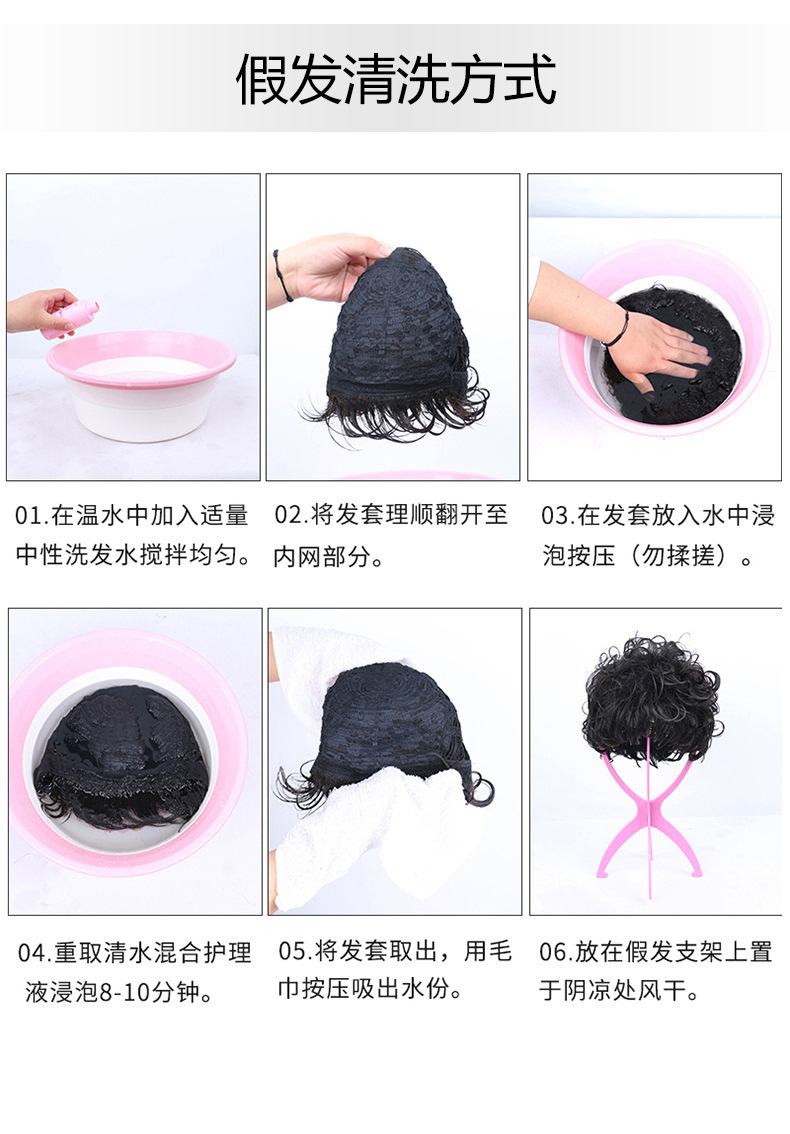 假发清洗方式

01.在温水中加入适量中性洗发水搅拌均匀。

02.将发套理顺翻开至内网部分。

03.在发套放入水中浸泡按压（勿揉搓）。

04.重取清水混合护理液浸泡8-10分钟。

05.将发套取出，用毛巾按压吸出水份。

06.放在假发支架上置于阴凉处风干。