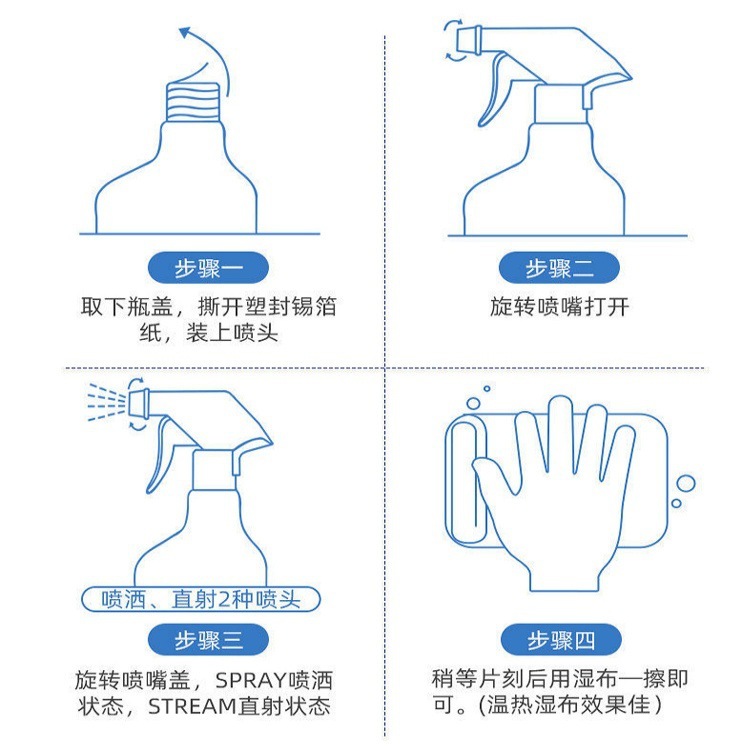 步骤一

取下瓶盖，撕开塑封锡箔纸，装上喷头

步骤二

旋转喷嘴打开

喷洒、直射2种喷头

步骤三

旋转喷嘴盖，SPRAY喷洒状态，STREAM直射状态

步骤四

稍等片刻后用湿布一擦即可。(温热湿布效果佳)