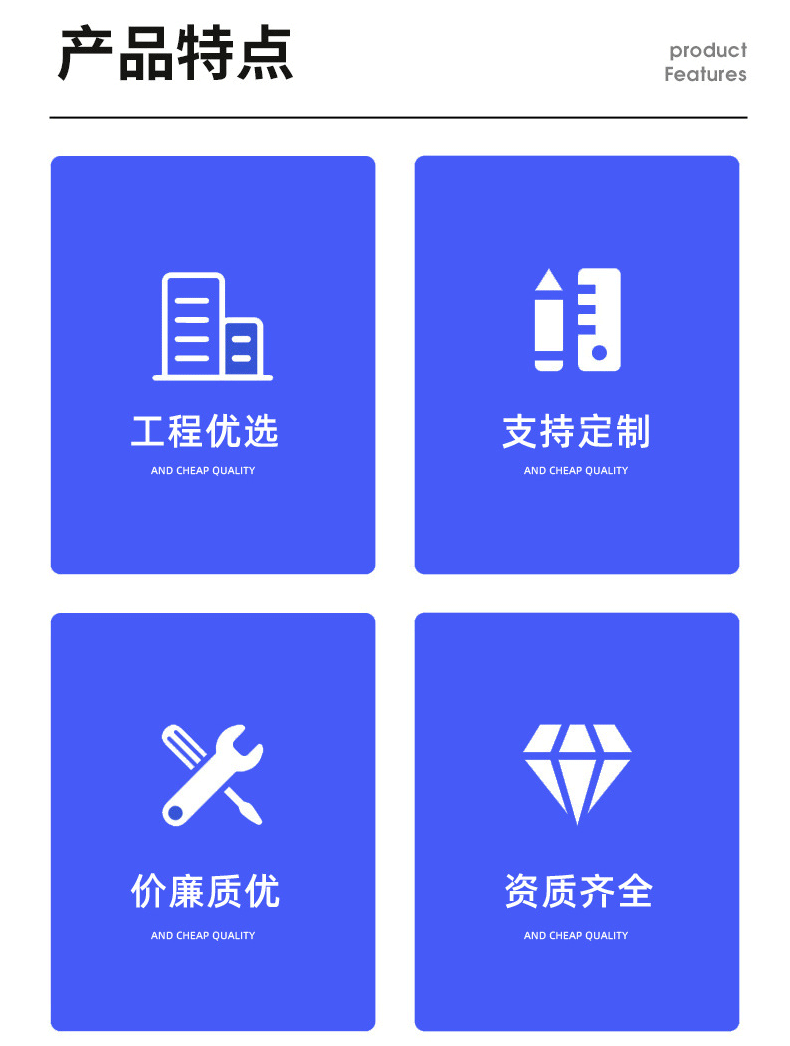 产品特点

product
Features

工程优选

AND CHEAP QUALITY

支持定制

AND CHEAP QUALITY

价廉质优

AND CHEAP QUALITY

资质齐全

AND CHEAP QUALITY