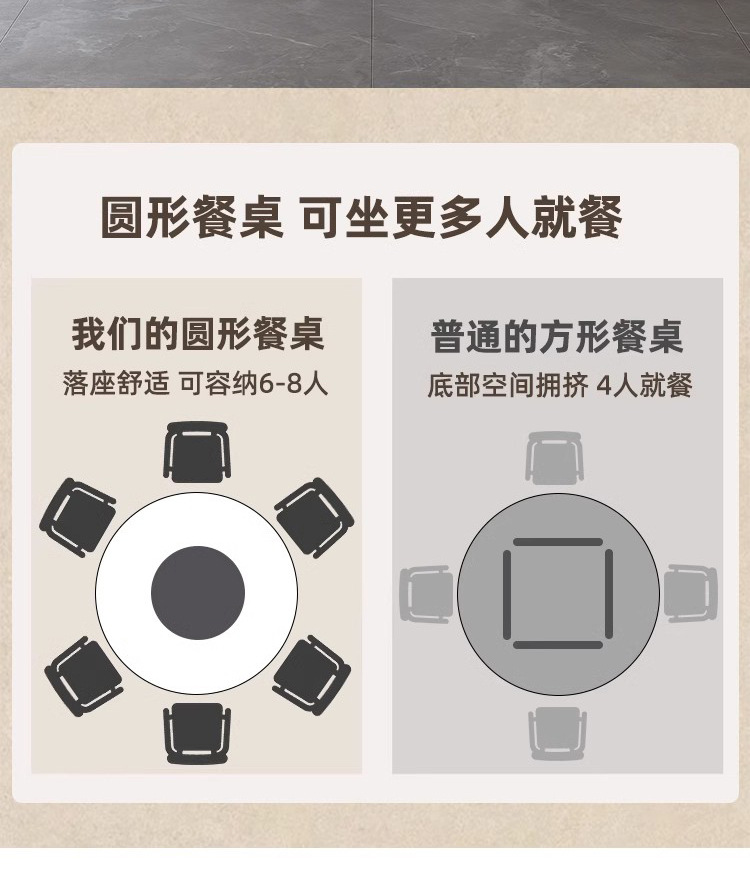 圆形餐桌 可坐更多人就餐

我们的圆形餐桌
落座舒适 可容纳6-8人

普通的方形餐桌
底部空间拥挤 4人就餐