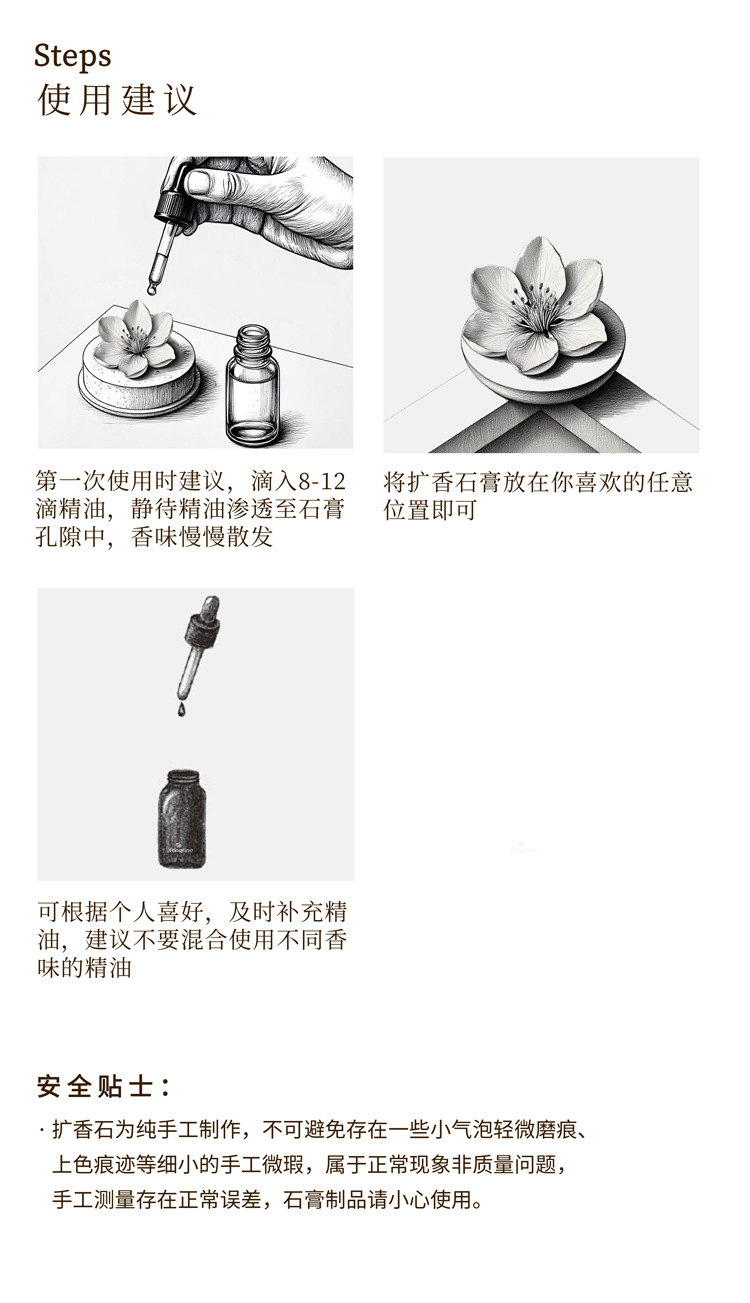 Steps
使用建议

第一次使用时建议，滴入8-12滴精油，静待精油渗透至石膏孔隙中，香味慢慢散发

将扩香石膏放在你喜欢的任意位置即可

可根据个人喜好，及时补充精油，建议不要混合使用不同香味的精油

安全贴士：

· 扩香石为纯手工制作，不可避免存在一些小气泡轻微磨痕、上色痕迹等细小的手工微瑕，属于正常现象非质量问题，手工测量存在正常误差，石膏制品请小心使用。