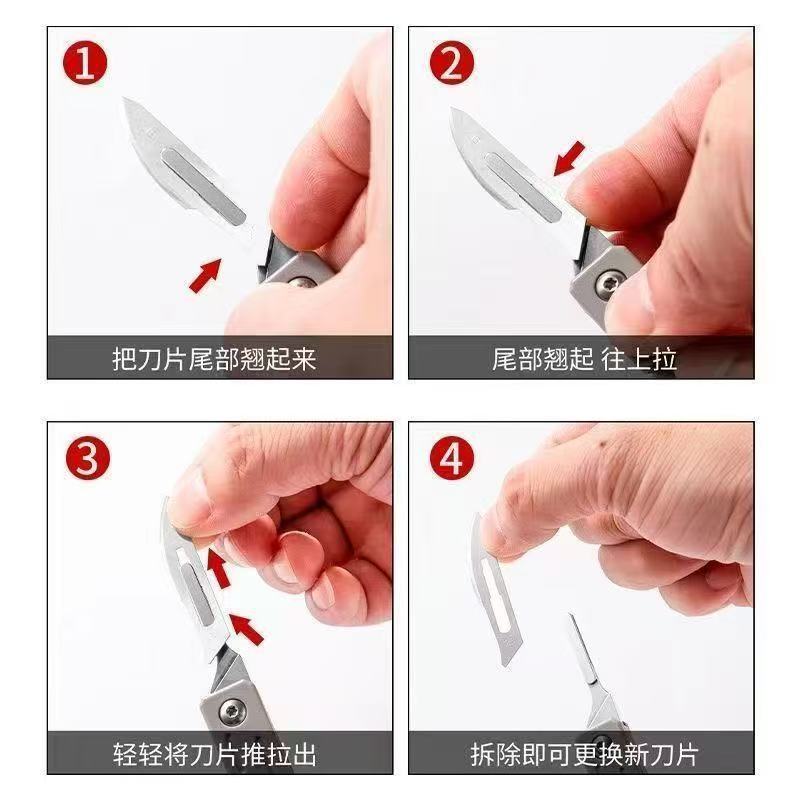 1
把刀片尾部翘起来

2
尾部翘起 往上拉

3
轻轻将刀片推拉出

4
拆除即可更换新刀片