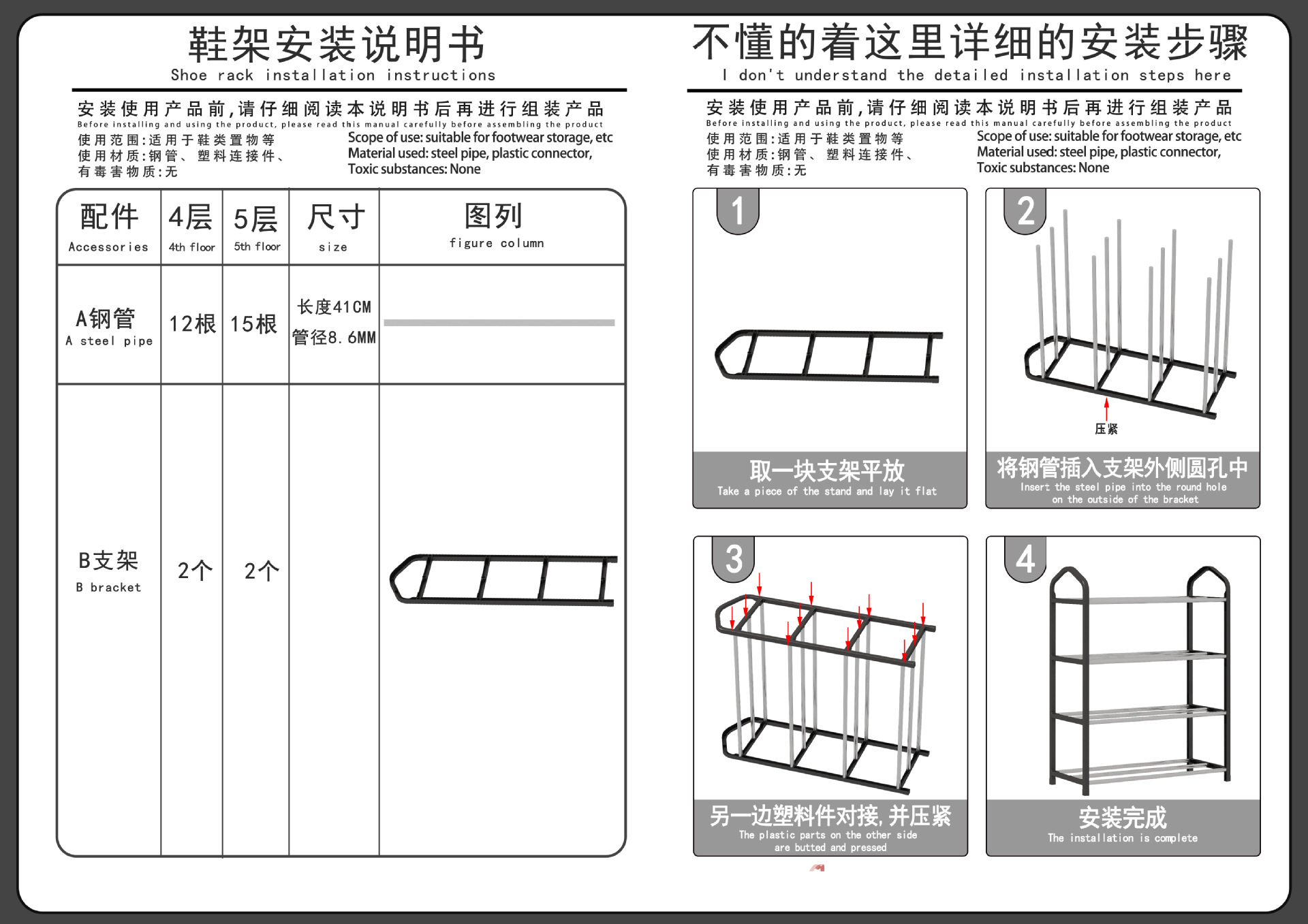 鞋架安装说明书
Shoe rack installation instructions

安装使用产品前,请仔细阅读本说明书后再进行组装产品
Before installing and using the product, please read this manual carefully before assembling the product
使用范围:适用于鞋类置物等
使用材质:钢管、塑料连接件、
有毒害物质:无
Scope of use: suitable for footwear storage, etc
Material used: steel pipe, plastic connector,
Toxic substances: None

| 配件 Accessories | 4层 4th floor | 5层 5th floor | 尺寸 size | 图列 figure column |
|---|---|---|---|---|
| A钢管 A steel pipe | 12根 | 15根 | 长度41CM 管径8.6MM | |
| B支架 B bracket | 2个 | 2个 | | |

不懂的着这里详细的安装步骤
I don't understand the detailed installation steps here

安装使用产品前,请仔细阅读本说明书后再进行组装产品
Before installing and using the product, please read this manual carefully before assembling the product
使用范围:适用于鞋类置物等
使用材质:钢管、塑料连接件、
有毒害物质:无
Scope of use: suitable for footwear storage, etc
Material used: steel pipe, plastic connector,
Toxic substances: None

1
取一块支架平放
Take a piece of the stand and lay it flat

2
压紧
将钢管插入支架外侧圆孔中
Insert the steel pipe into the round hole on the outside of the bracket

3
另一边塑料件对接,并压紧
The plastic parts on the other side are butted and pressed

4
安装完成
The installation is complete