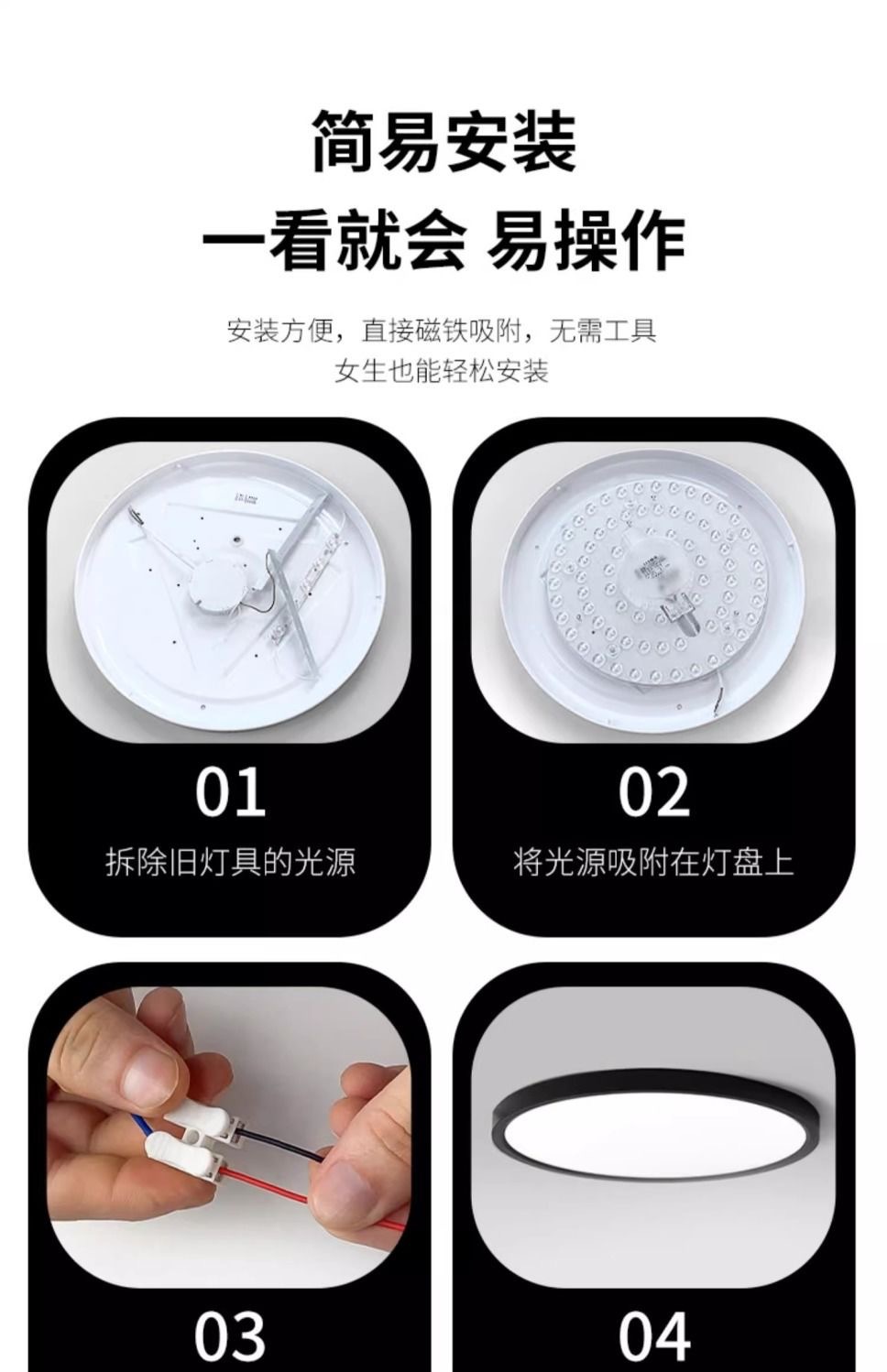 简易安装

一看就会 易操作

安装方便，直接磁铁吸附，无需工具
女生也能轻松安装

01
拆除旧灯具的光源

02
将光源吸附在灯盘上

03

04