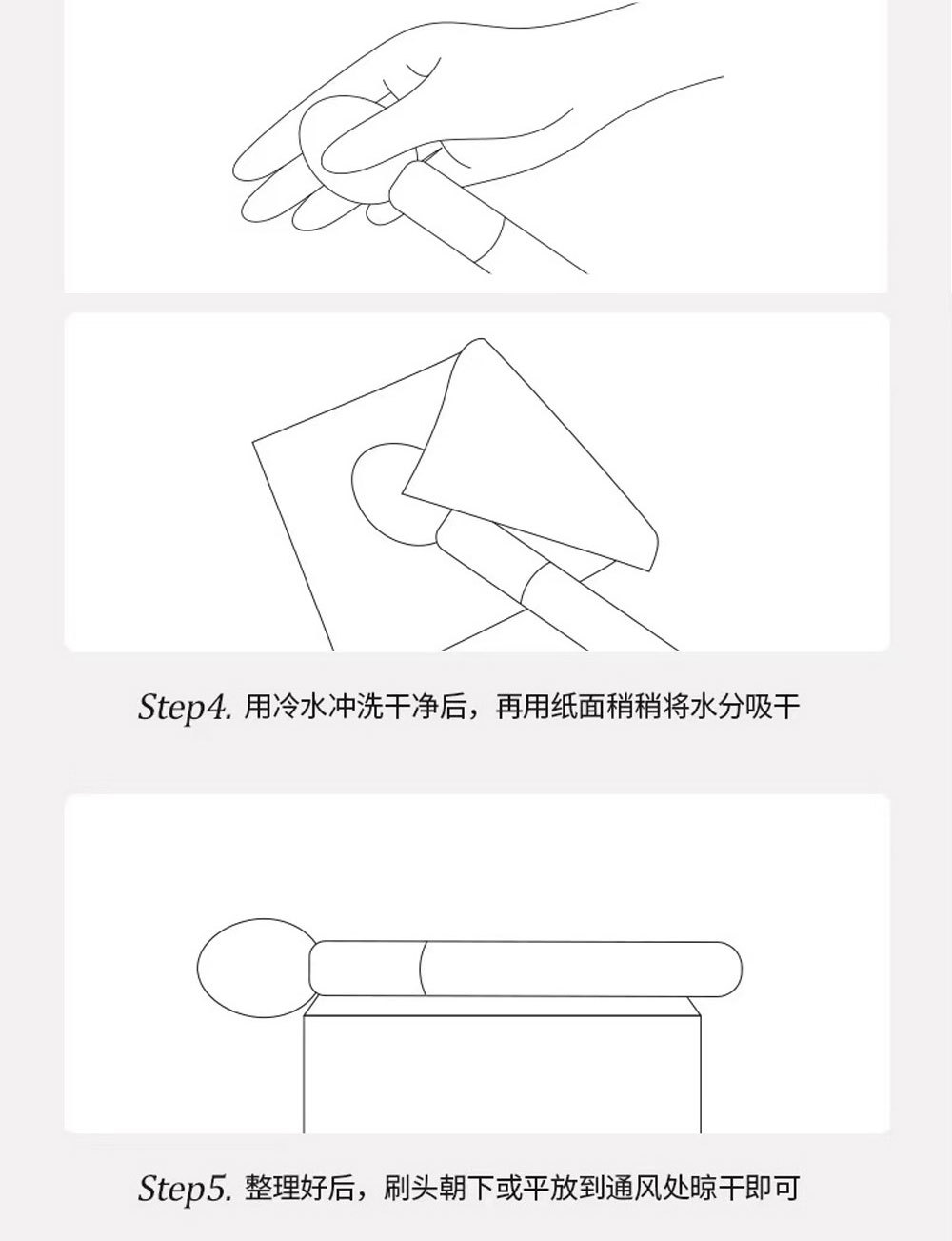 Step4. 用冷水冲洗干净后，再用纸面稍稍将水分吸干

Step5. 整理好后，刷头朝下或平放到通风处晾干即可