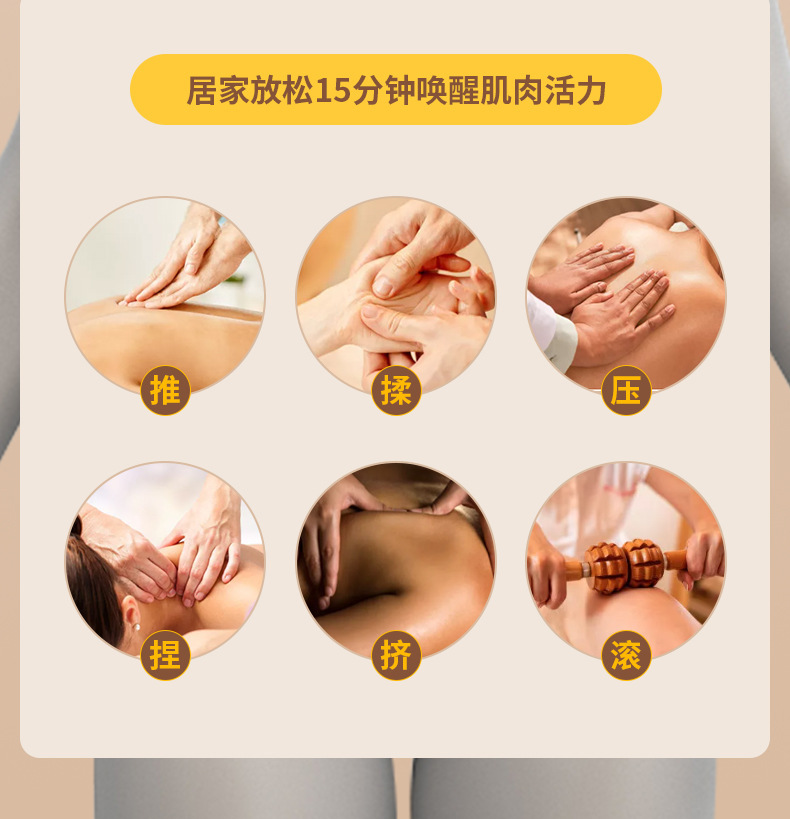 居家放松15分钟唤醒肌肉活力

推

揉

压

捏

挤

滚