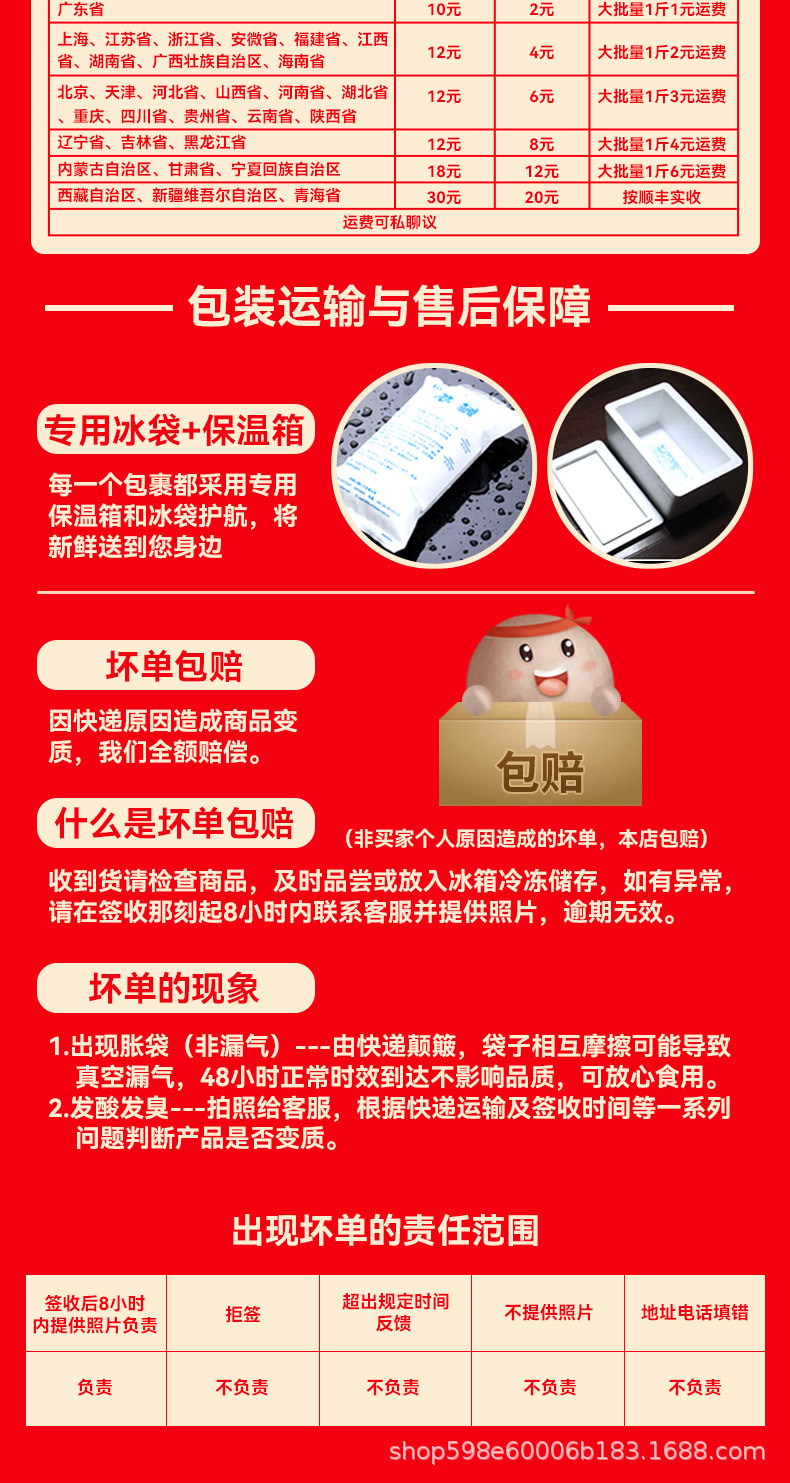 | 广东省 | 10元 | 2元 | 大批量1斤1元运费 |
|---|---|---|---|
| 上海、江苏省、浙江省、安徽省、福建省、江西省、湖南省、广西壮族自治区、海南省 | 12元 | 4元 | 大批量1斤2元运费 |
| 北京、天津、河北省、山西省、河南省、湖北省、重庆、四川省、贵州省、云南省、陕西省 | 12元 | 6元 | 大批量1斤3元运费 |
| 辽宁省、吉林省、黑龙江省 | 12元 | 8元 | 大批量1斤4元运费 |
| 内蒙古自治区、甘肃省、宁夏回族自治区 | 18元 | 12元 | 大批量1斤6元运费 |
| 西藏自治区、新疆维吾尔自治区、青海省 | 30元 | 20元 | 按顺丰实收 |
| 运费可私聊议 | | | |

包装运输与售后保障

专用冰袋+保温箱

每一个包裹都采用专用保温箱和冰袋护航，将新鲜送到您身边

坏单包赔

因快递原因造成商品变质，我们全额赔偿。

包赔

什么是坏单包赔

（非买家个人原因造成的坏单，本店包赔）

收到货请检查商品，及时品尝或放入冰箱冷冻储存，如有异常，请在签收那刻起8小时内联系客服并提供照片，逾期无效。

坏单的现象

1.出现胀袋（非漏气）---由快递颠簸，袋子相互摩擦可能导致真空漏气，48小时正常时效到达不影响品质，可放心食用。
2.发酸发臭---拍照给客服，根据快递运输及签收时间等一系列问题判断产品是否变质。

出现坏单的责任范围

| 签收后8小时内提供照片负责 | 拒签 | 超出规定时间反馈 | 不提供照片 | 地址电话填错 |
|---|---|---|---|---|
| 负责 | 不负责 | 不负责 | 不负责 | 不负责 |

shop598e60006b183.1688.com