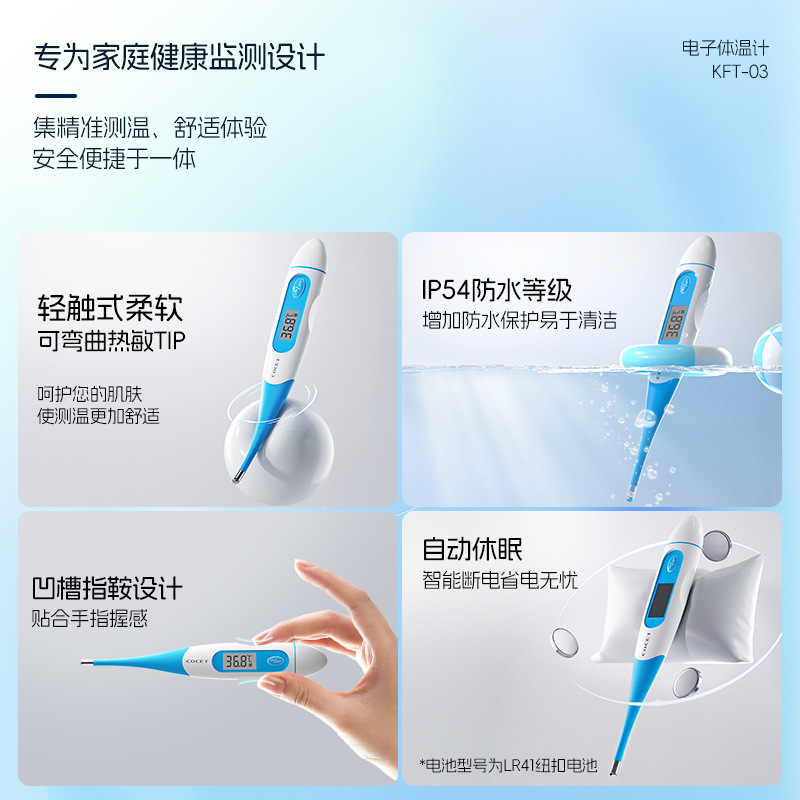 专为家庭健康监测设计

电子体温计
KFT-03

集精准测温、舒适体验
安全便捷于一体

轻触式柔软
可弯曲热敏TIP

呵护您的肌肤
使测温更加舒适

36.8℃

COCET

IP54防水等级
增加防水保护易于清洁

36.8℃

凹槽指鞍设计
贴合手指握感

COCET

36.8℃

自动休眠
智能断电省电无忧

COCET

*电池型号为LR41纽扣电池