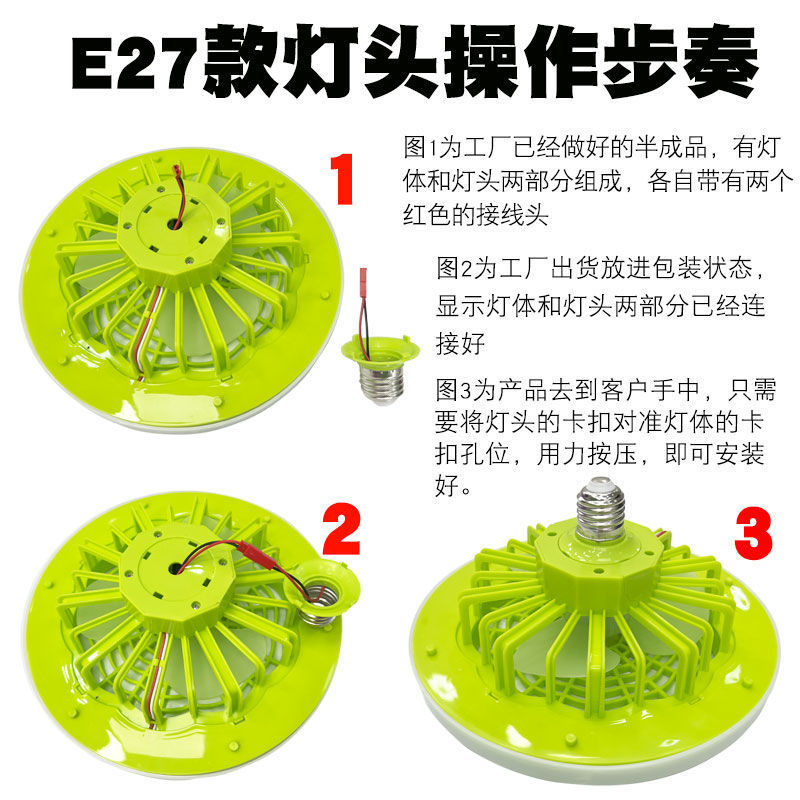 E27款灯头操作步奏

1

图1为工厂已经做好的半成品，有灯体和灯头两部分组成，各自带有两个红色的接线头

图2为工厂出货放进包装状态，显示灯体和灯头两部分已经连接好

图3为产品去到客户手中，只需要将灯头的卡扣对准灯体的卡扣孔位，用力按压，即可安装好。

2

3