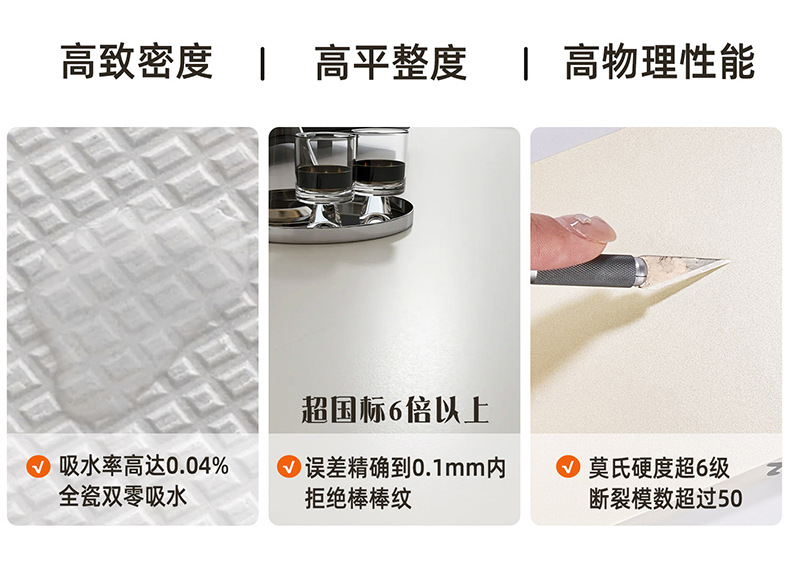 高致密度 | 高平整度 | 高物理性能

吸水率高达0.04%
全瓷双零吸水

超国标6倍以上

误差精确到0.1mm内
拒绝棒棒纹

莫氏硬度超6级
断裂模数超过50