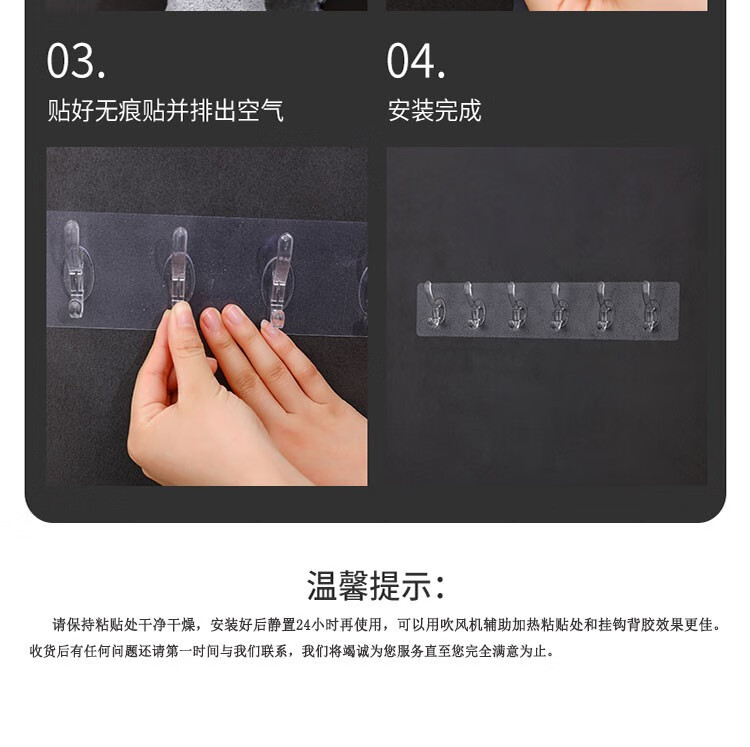 03.
贴好无痕贴并排出空气

04.
安装完成

温馨提示：

请保持粘贴处干净干燥，安装好后静置24小时再使用，可以用吹风机辅助加热粘贴处和挂钩背胶效果更佳。收货后有任何问题还请第一时间与我们联系，我们将竭诚为您服务直至您完全满意为止。