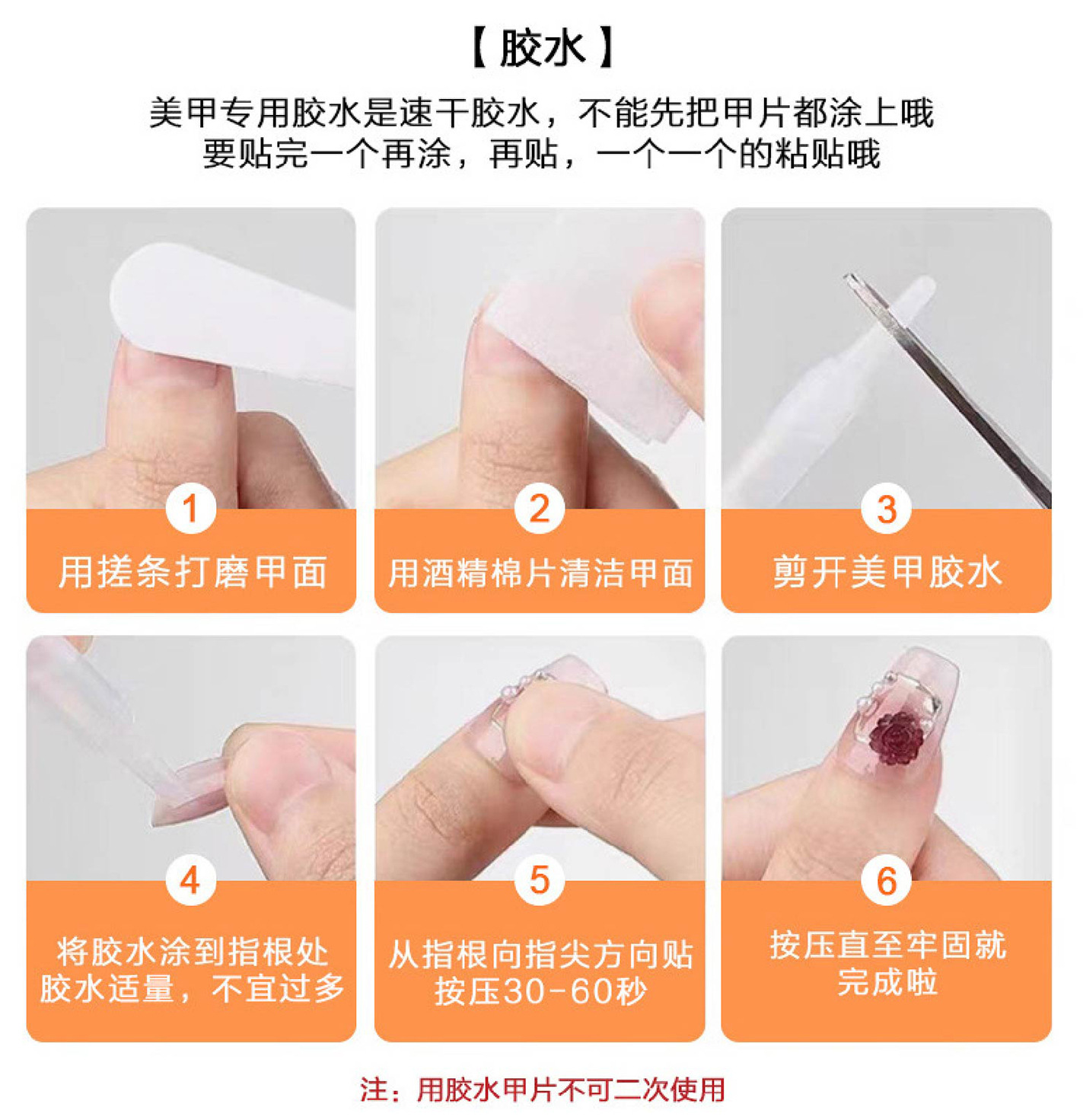 【胶水】

美甲专用胶水是速干胶水，不能先把甲片都涂上哦
要贴完一个再涂，再贴，一个一个的粘贴哦

1
用搓条打磨甲面

2
用酒精棉片清洁甲面

3
剪开美甲胶水

4
将胶水涂到指根处
胶水适量，不宜过多

5
从指根向指尖方向贴
按压30-60秒

6
按压直至牢固就
完成啦

注：用胶水甲片不可二次使用