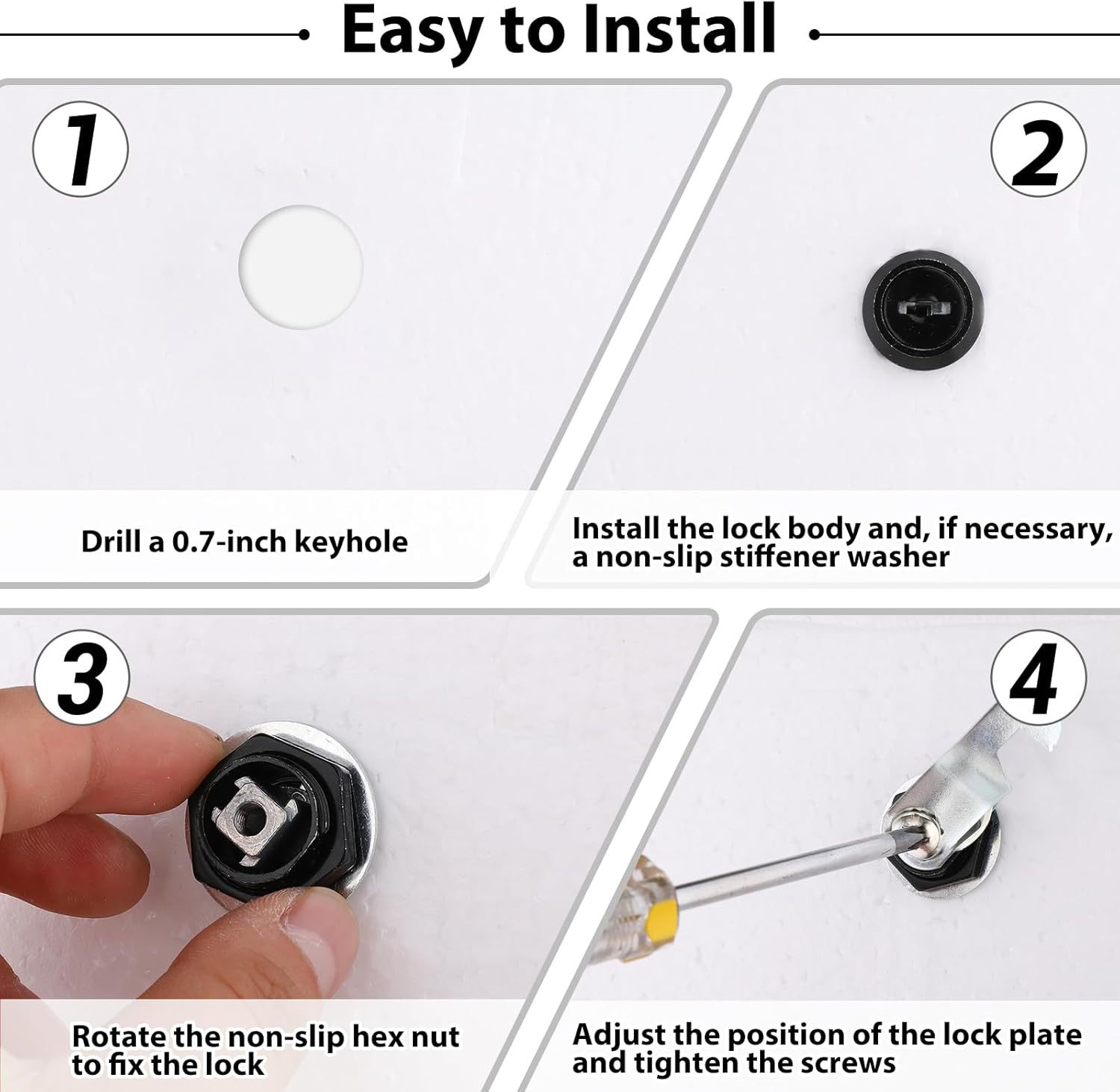 Easy to Install

1

Drill a 0.7-inch keyhole

2

Install the lock body and, if necessary, a non-slip stiffener washer

3

Rotate the non-slip hex nut to fix the lock

4

Adjust the position of the lock plate and tighten the screws