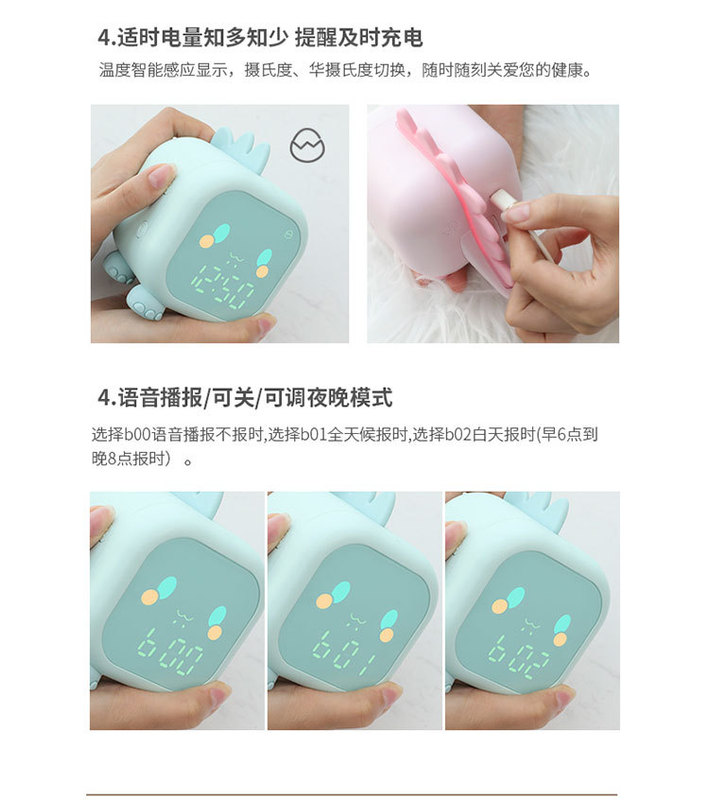 4.适时电量知多知少 提醒及时充电

温度智能感应显示，摄氏度、华摄氏度切换，随时随刻关爱您的健康。

12:50

4.语音播报/可关/可调夜晚模式

选择b00语音播报不报时,选择b01全天候报时,选择b02白天报时(早6点到晚8点报时）。

b00

b01

b02