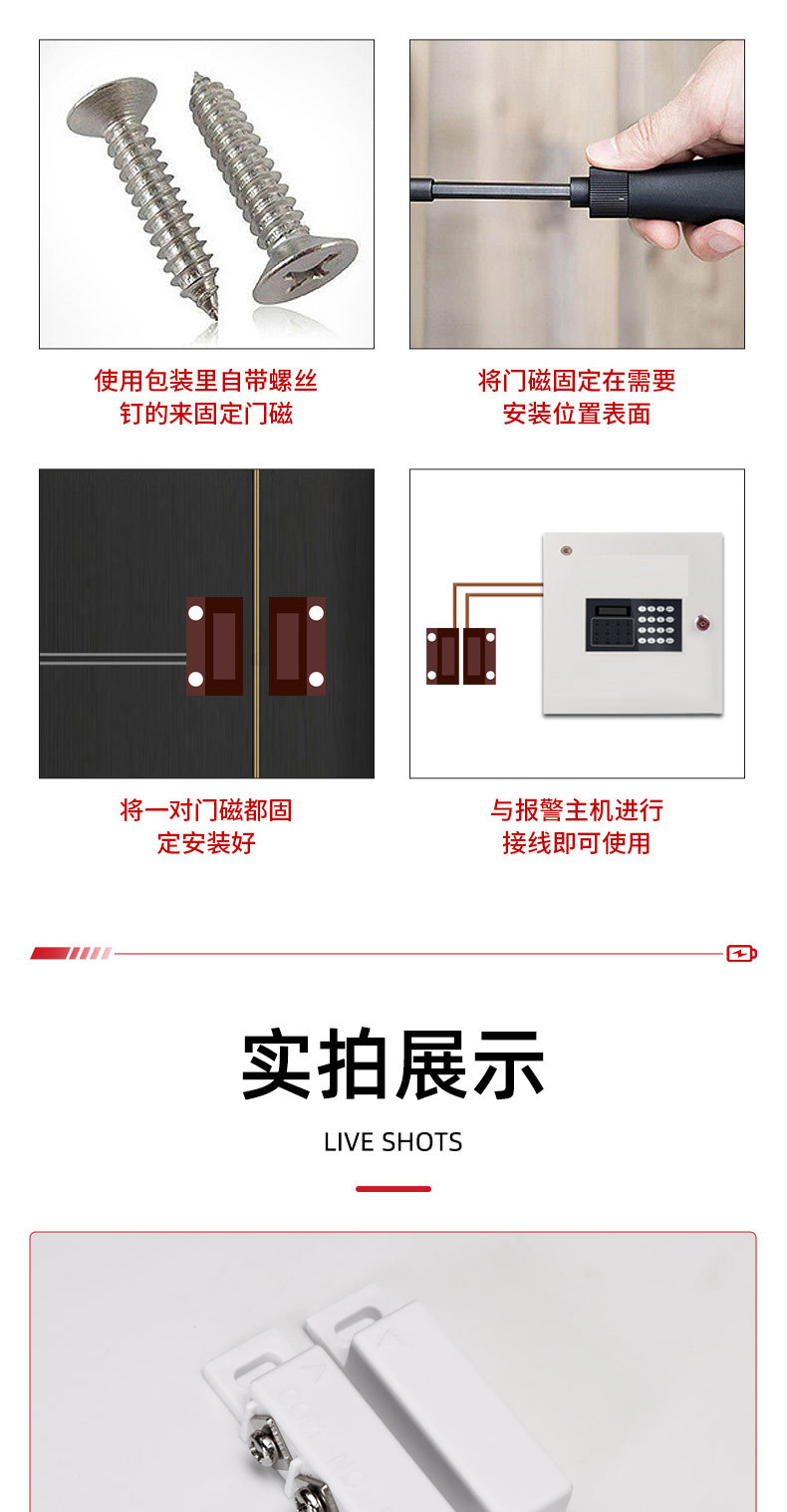 使用包装里自带螺丝钉的来固定门磁

将门磁固定在需要安装位置表面

将一对门磁都固定安装好

与报警主机进行接线即可使用

实拍展示

LIVE SHOTS

COM NC