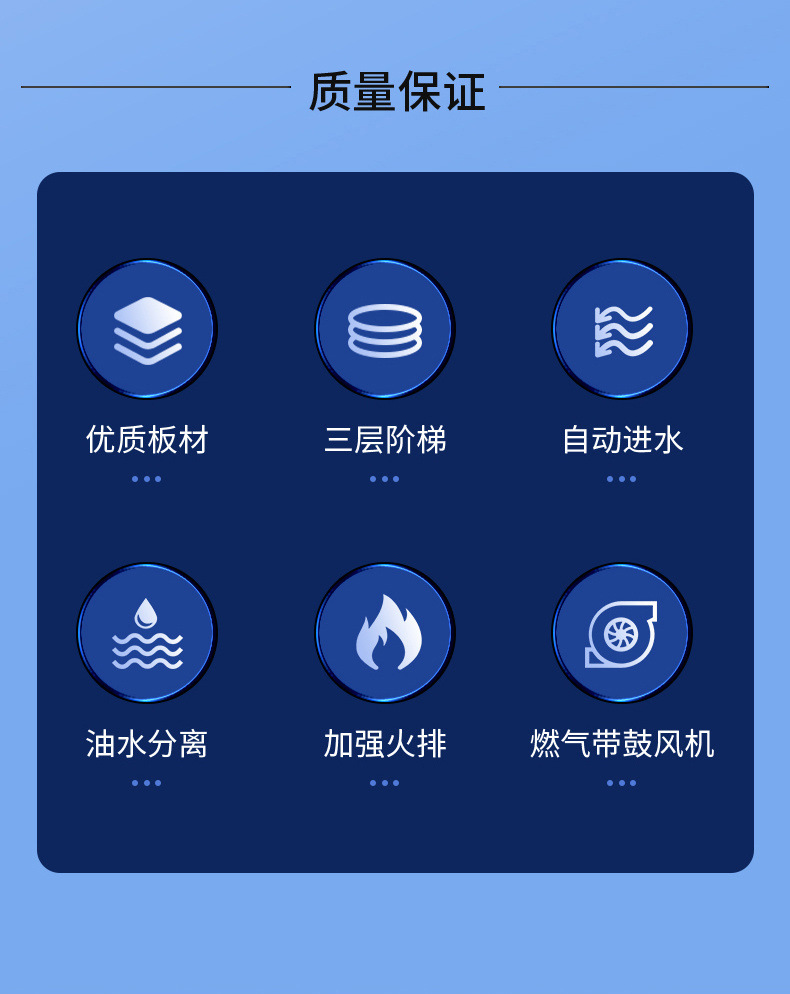 质量保证

优质板材

三层阶梯

自动进水

油水分离

加强火排

燃气带鼓风机