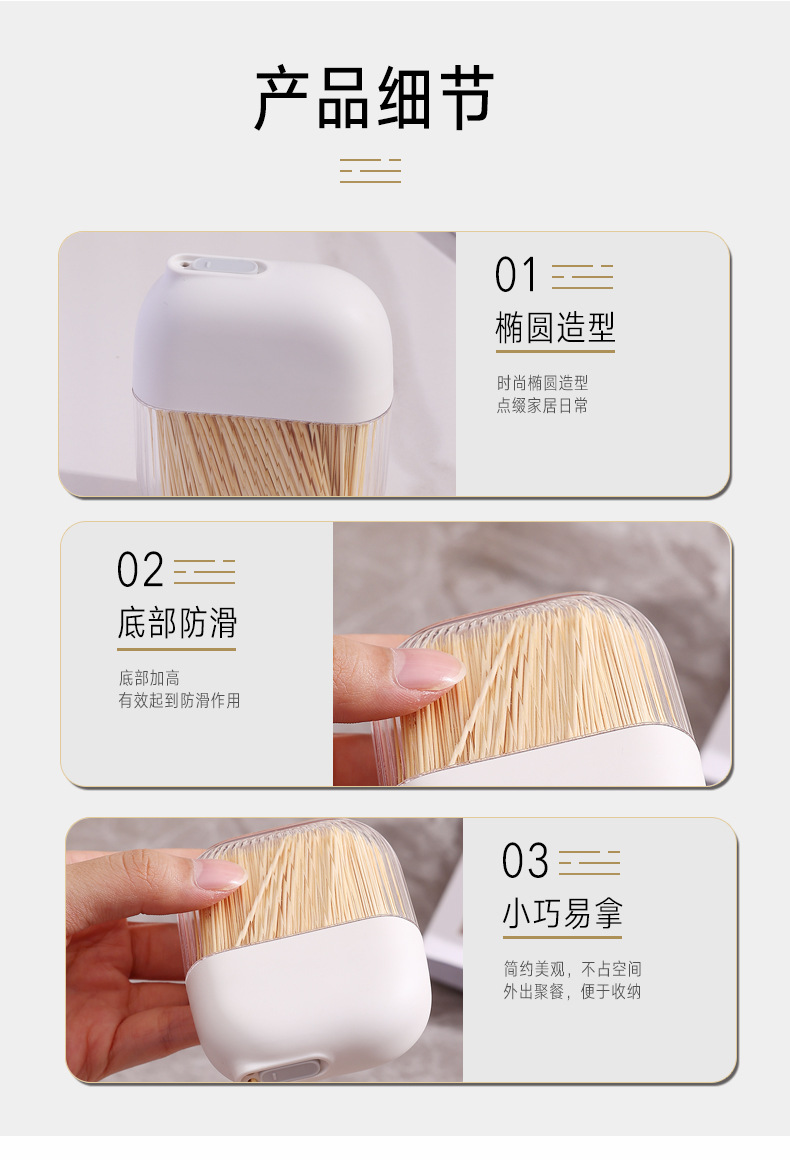 产品细节

01
椭圆造型

时尚椭圆造型
点缀家居日常

02
底部防滑

底部加高
有效起到防滑作用

03
小巧易拿

简约美观，不占空间
外出聚餐，便于收纳