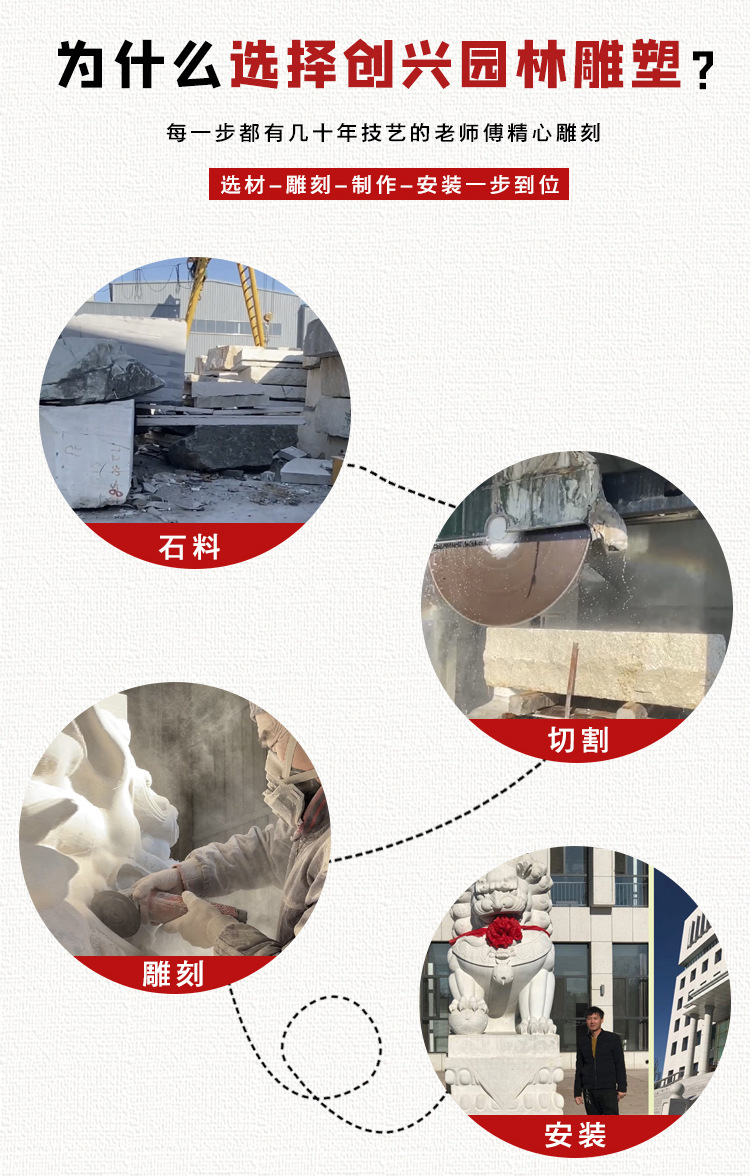 为什么选择创兴园林雕塑？

每一步都有几十年技艺的老师傅精心雕刻

选材–雕刻–制作–安装一步到位

石料

切割

雕刻

安装