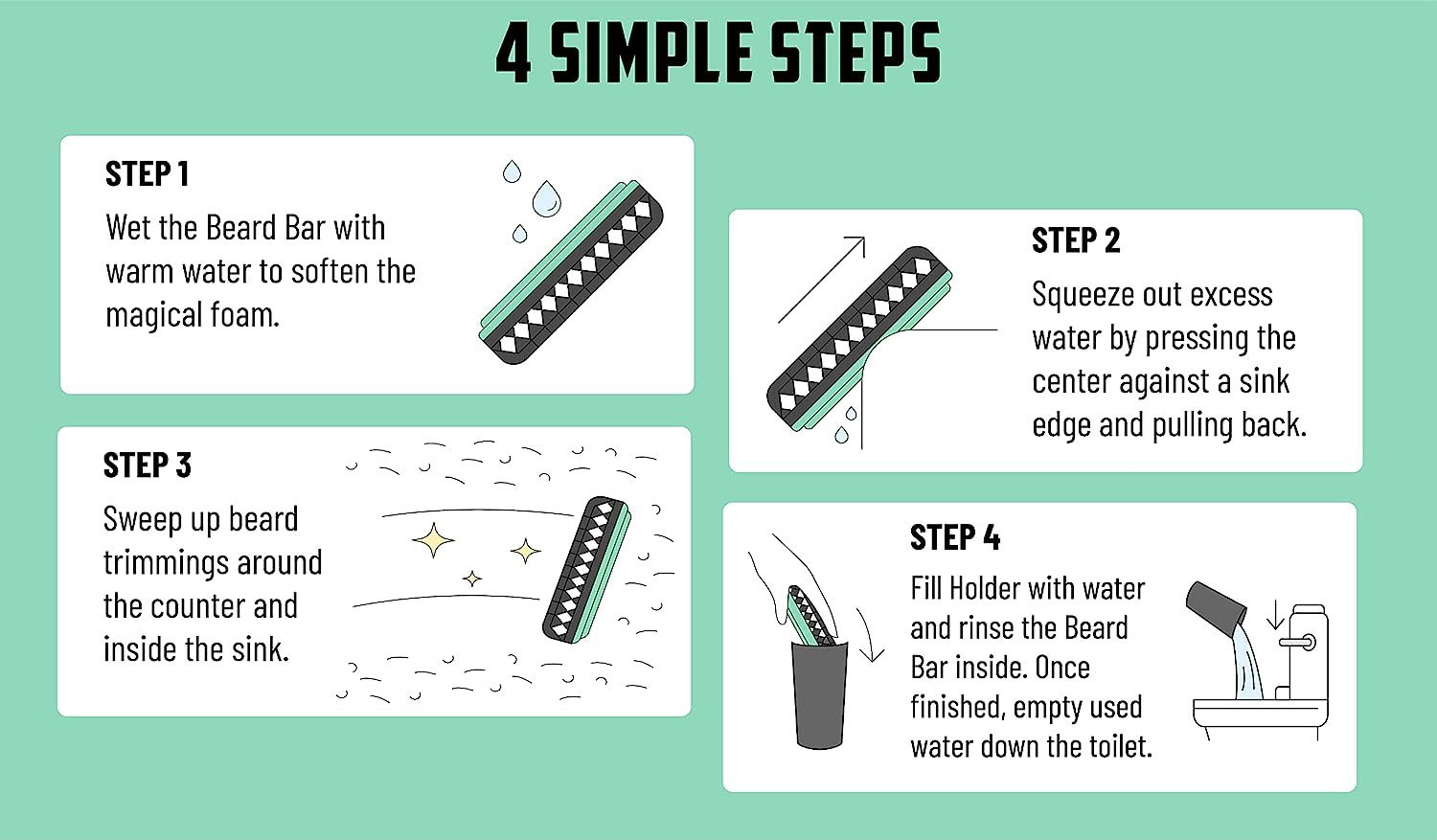 4 SIMPLE STEPS

STEP 1
Wet the Beard Bar with warm water to soften the magical foam.

STEP 2
Squeeze out excess water by pressing the center against a sink edge and pulling back.

STEP 3
Sweep up beard trimmings around the counter and inside the sink.

STEP 4
Fill Holder with water and rinse the Beard Bar inside. Once finished, empty used water down the toilet.