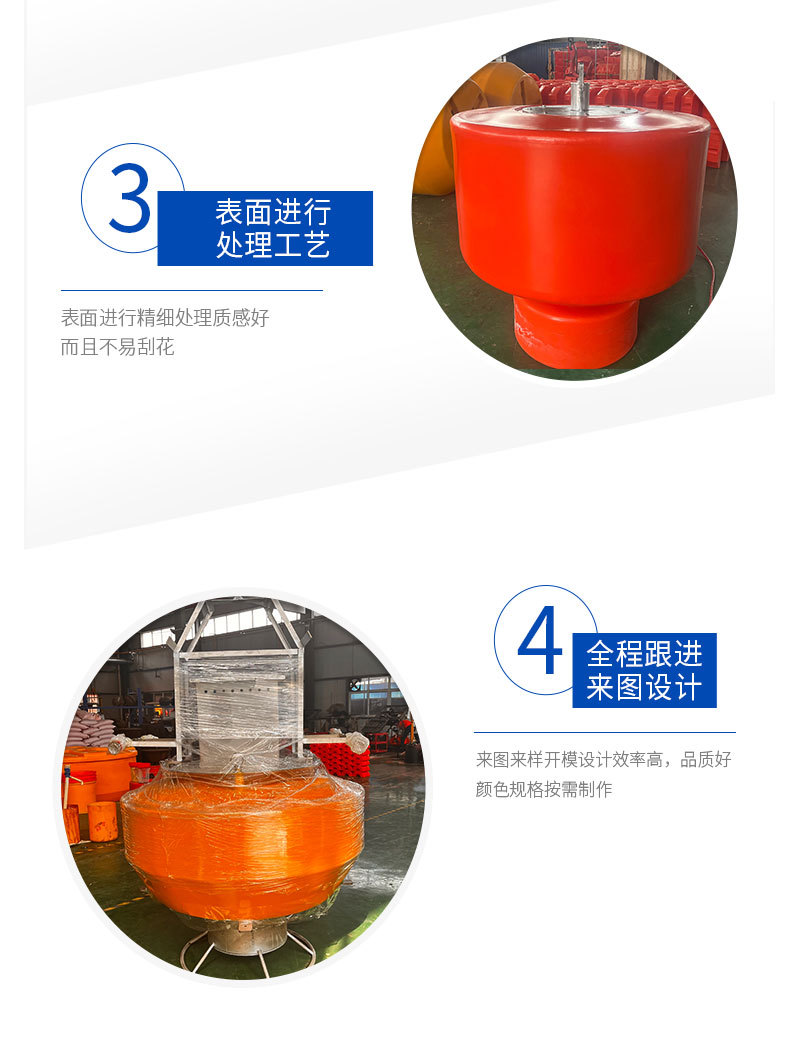 3
表面进行
处理工艺

表面进行精细处理质感好
而且不易刮花

4
全程跟进
来图设计

来图来样开模设计效率高，品质好
颜色规格按需制作