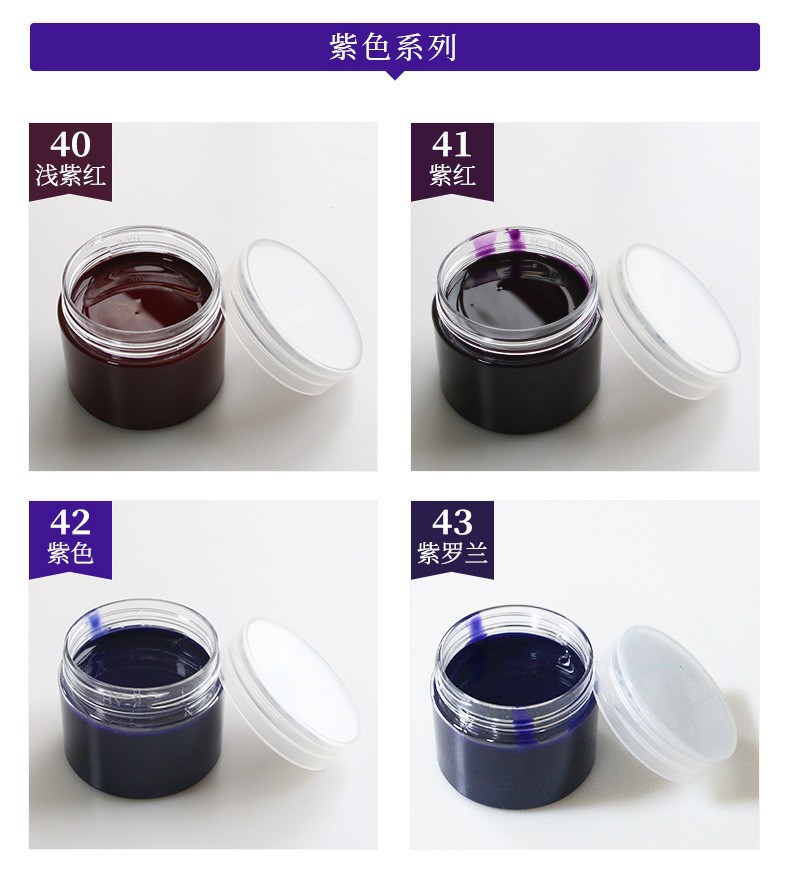 紫色系列

40
浅紫红

41
紫红

42
紫色

43
紫罗兰