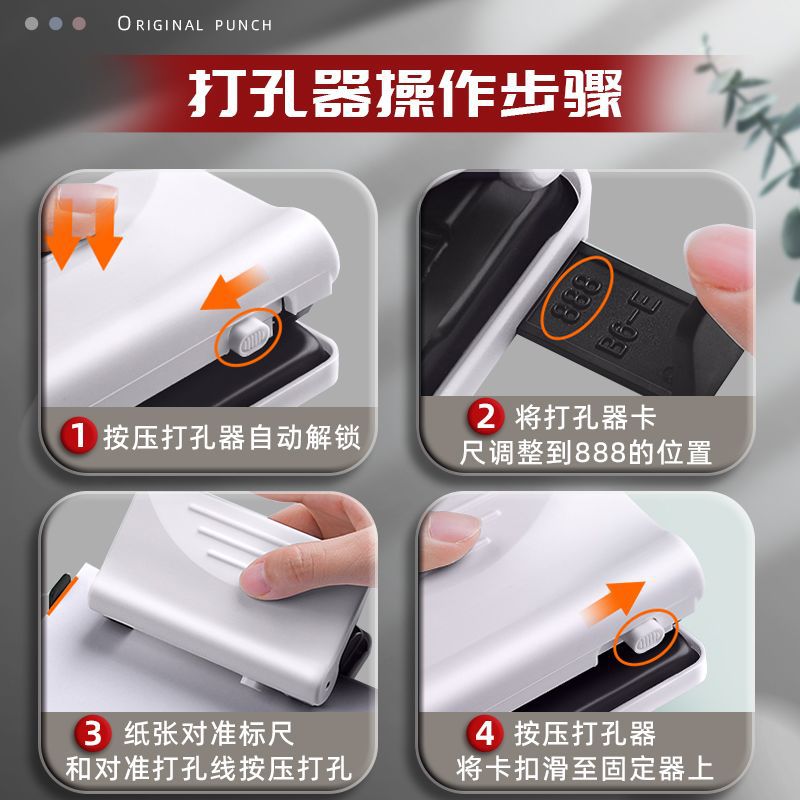 ORIGINAL PUNCH

打孔器操作步骤

888
B6-E

1 按压打孔器自动解锁

2 将打孔器卡尺调整到888的位置

3 纸张对准标尺和对准打孔线按压打孔

4 按压打孔器将卡扣滑至固定器上