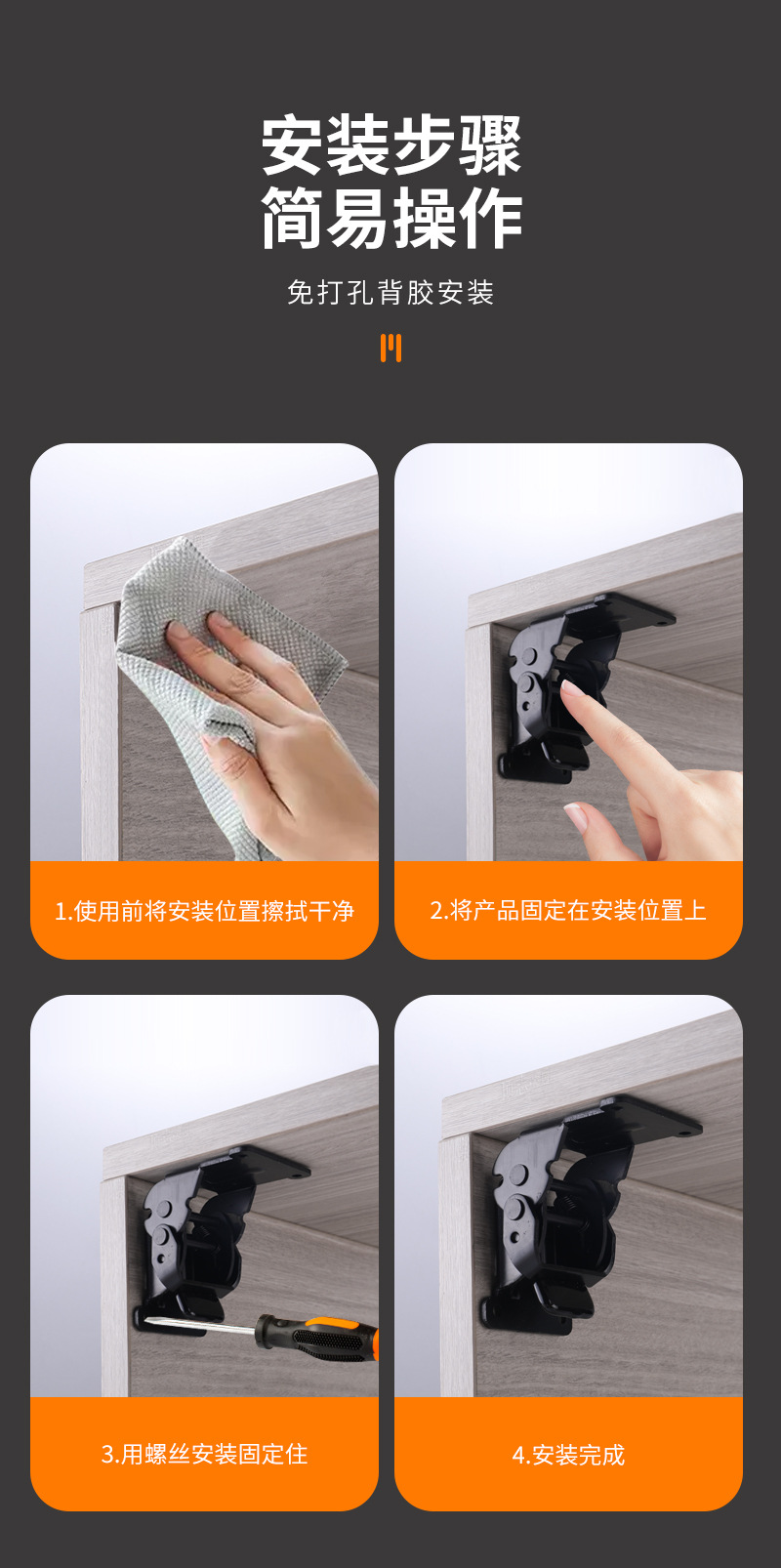 安装步骤
简易操作

免打孔背胶安装

1.使用前将安装位置擦拭干净

2.将产品固定在安装位置上

3.用螺丝安装固定住

4.安装完成