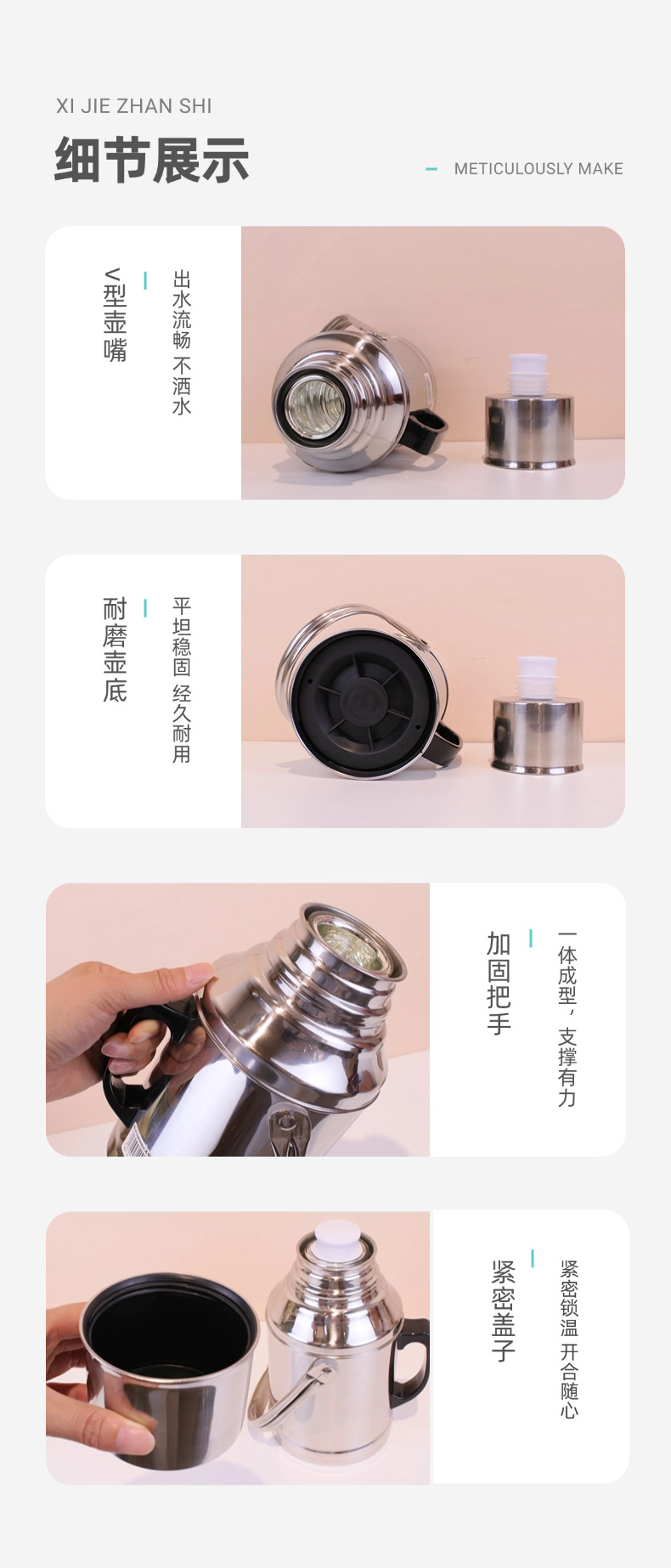 XI JIE ZHAN SHI

细节展示

METICULOUSLY MAKE

V型壶嘴

出水流畅 不洒水

耐磨壶底

平坦稳固 经久耐用

加固把手

一体成型，支撑有力

紧密盖子

紧密锁温 开合随心