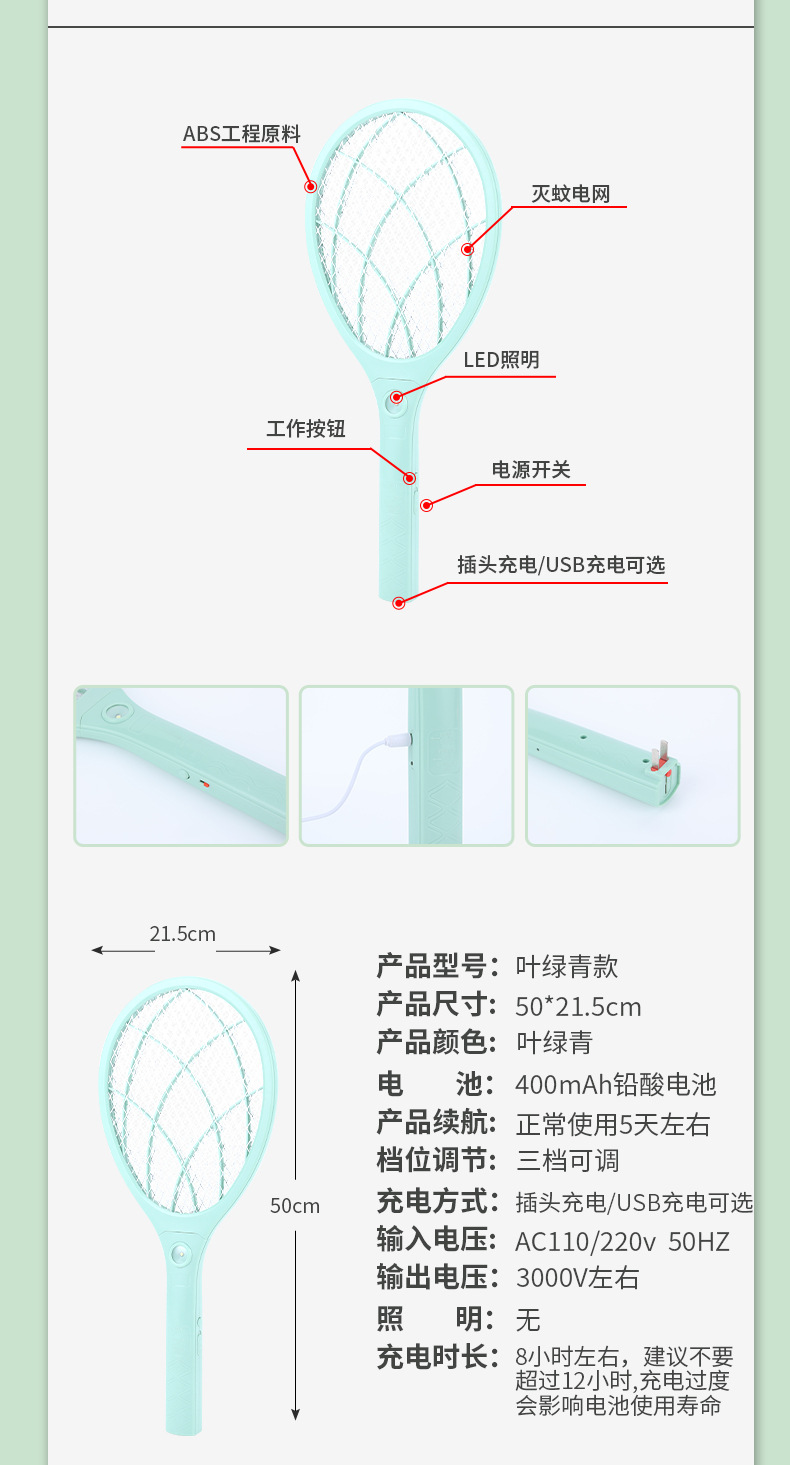 ABS工程原料

灭蚊电网

LED照明

工作按钮

电源开关

插头充电/USB充电可选

21.5cm

50cm

产品型号：叶绿青款
产品尺寸：50*21.5cm
产品颜色：叶绿青
电　　池：400mAh铅酸电池
产品续航：正常使用5天左右
档位调节：三档可调
充电方式：插头充电/USB充电可选
输入电压：AC110/220v 50HZ
输出电压：3000V左右
照　　明：无
充电时长：8小时左右，建议不要超过12小时,充电过度会影响电池使用寿命