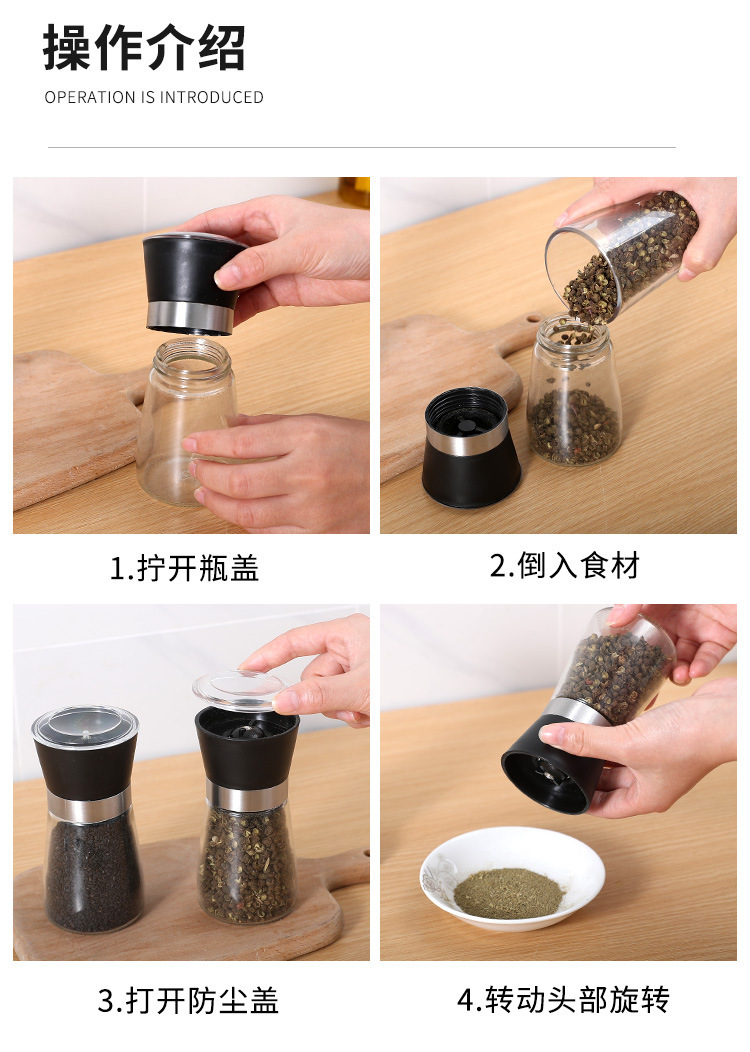 操作介绍

OPERATION IS INTRODUCED

1.拧开瓶盖

2.倒入食材

3.打开防尘盖

4.转动头部旋转