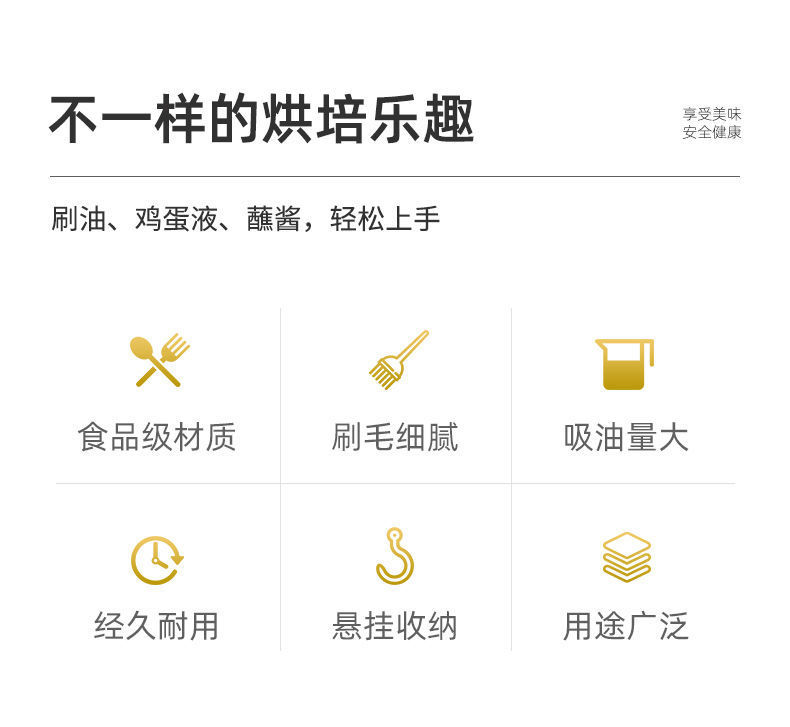 不一样的烘培乐趣

享受美味
安全健康

刷油、鸡蛋液、蘸酱，轻松上手

食品级材质

刷毛细腻

吸油量大

经久耐用

悬挂收纳

用途广泛