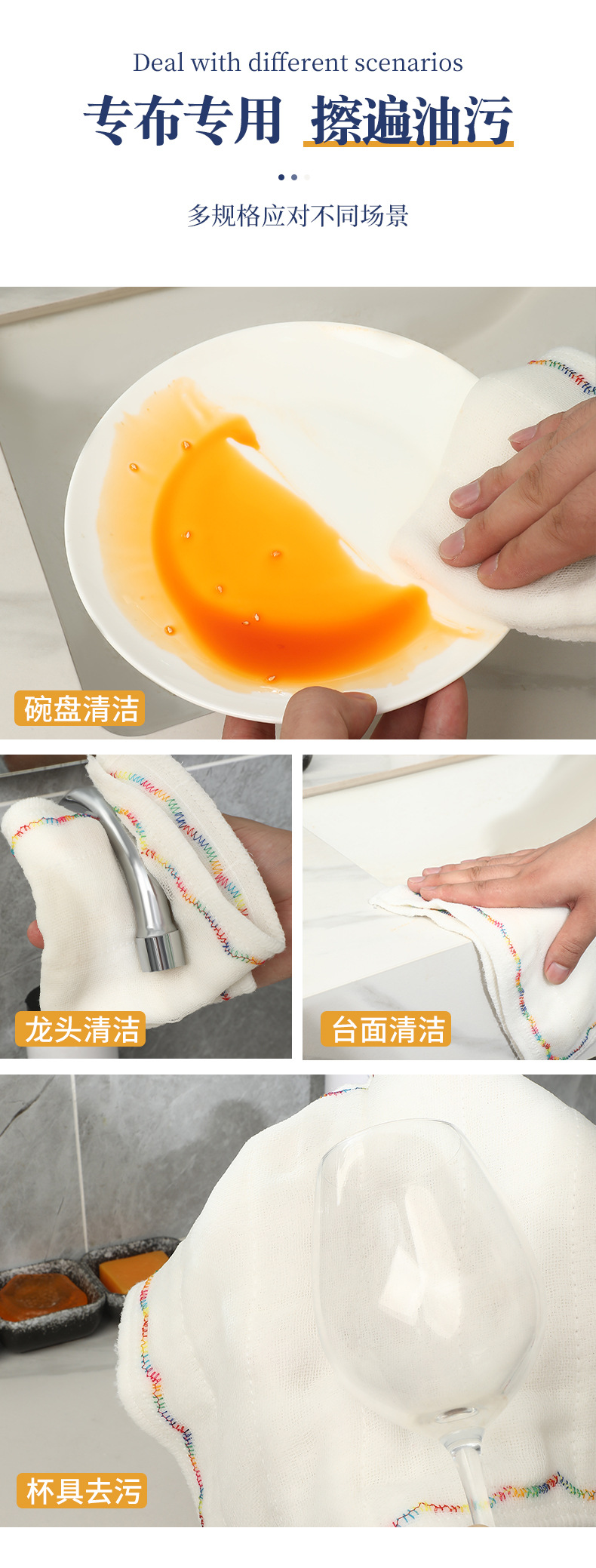 Deal with different scenarios

专布专用 擦遍油污

多规格应对不同场景

碗盘清洁

龙头清洁

台面清洁

杯具去污