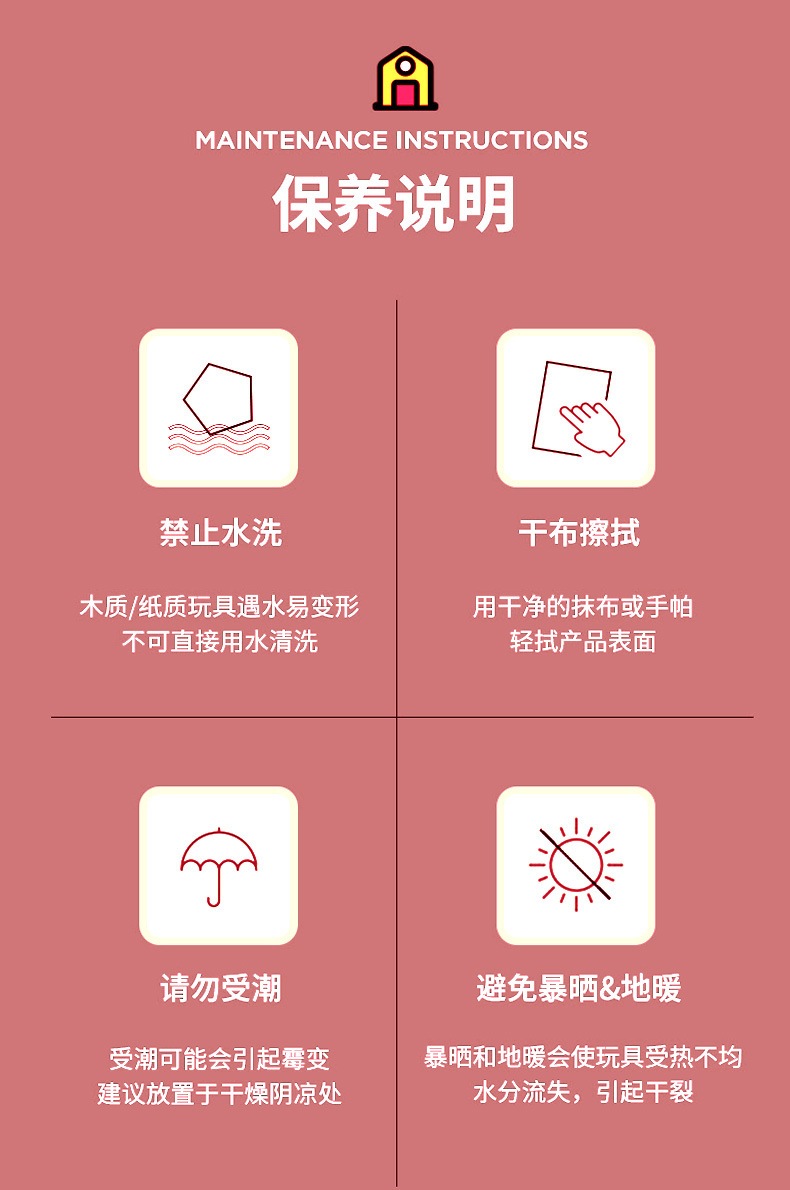 MAINTENANCE INSTRUCTIONS

保养说明

禁止水洗

木质/纸质玩具遇水易变形
不可直接用水清洗

干布擦拭

用干净的抹布或手帕
轻拭产品表面

请勿受潮

受潮可能会引起霉变
建议放置于干燥阴凉处

避免暴晒&地暖

暴晒和地暖会使玩具受热不均
水分流失，引起干裂