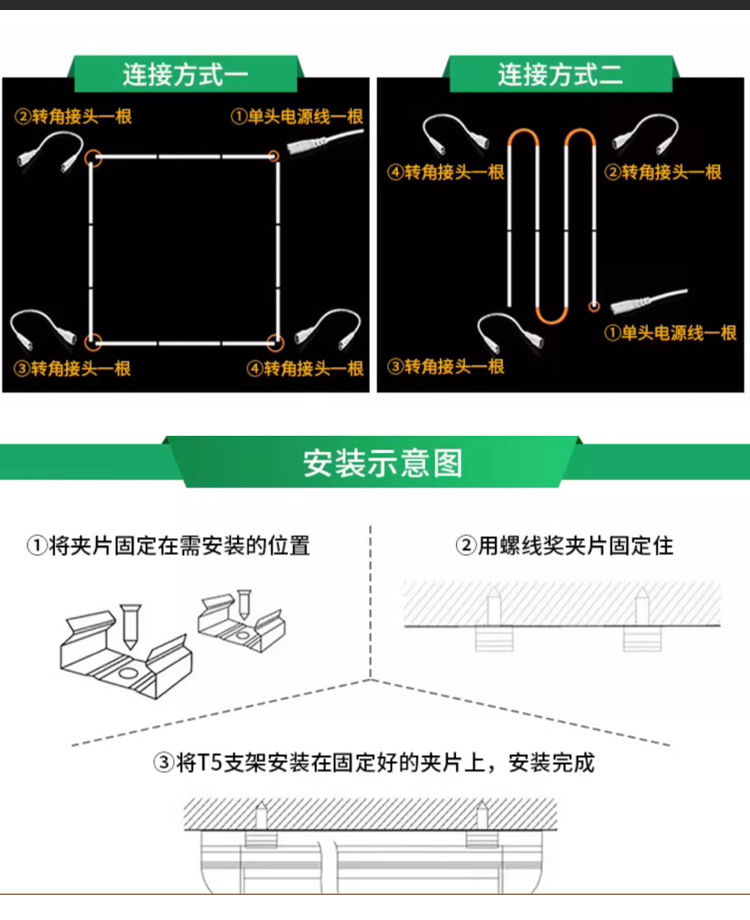 连接方式一

②转角接头一根

①单头电源线一根

③转角接头一根

④转角接头一根

连接方式二

④转角接头一根

②转角接头一根

①单头电源线一根

③转角接头一根

安装示意图

①将夹片固定在需安装的位置

②用螺线桨夹片固定住

③将T5支架安装在固定好的夹片上，安装完成