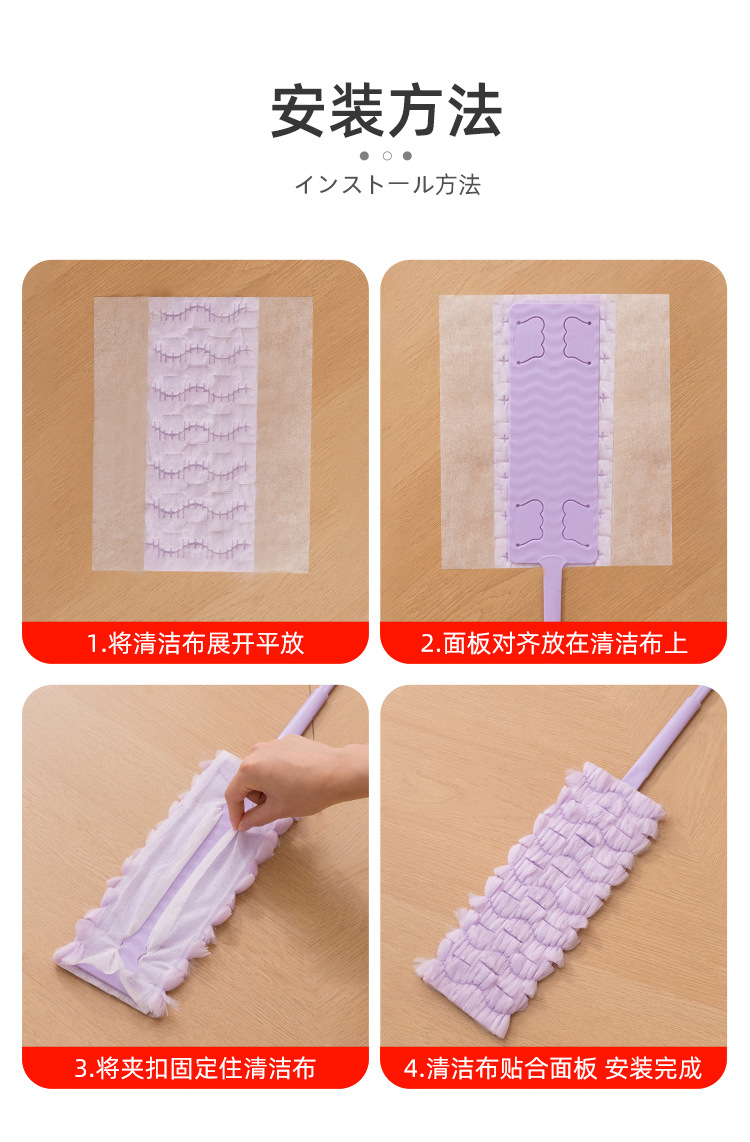 安装方法

インストール方法

1.将清洁布展开平放

2.面板对齐放在清洁布上

3.将夹扣固定住清洁布

4.清洁布贴合面板 安装完成